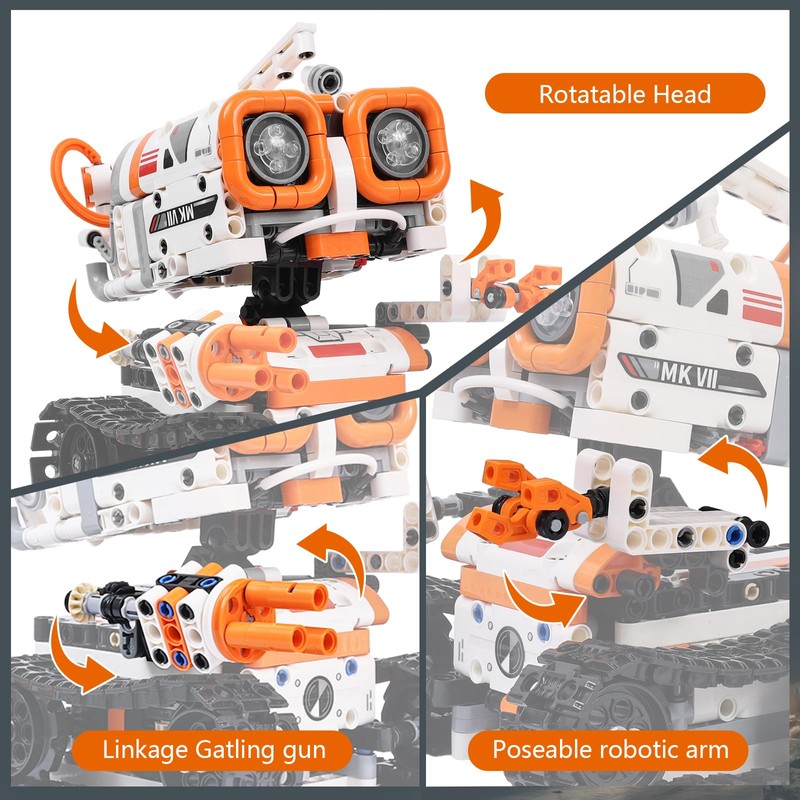 Rotatable Head

MK VII

MK VII

Linkage Gatling gun

Poseable robotic arm