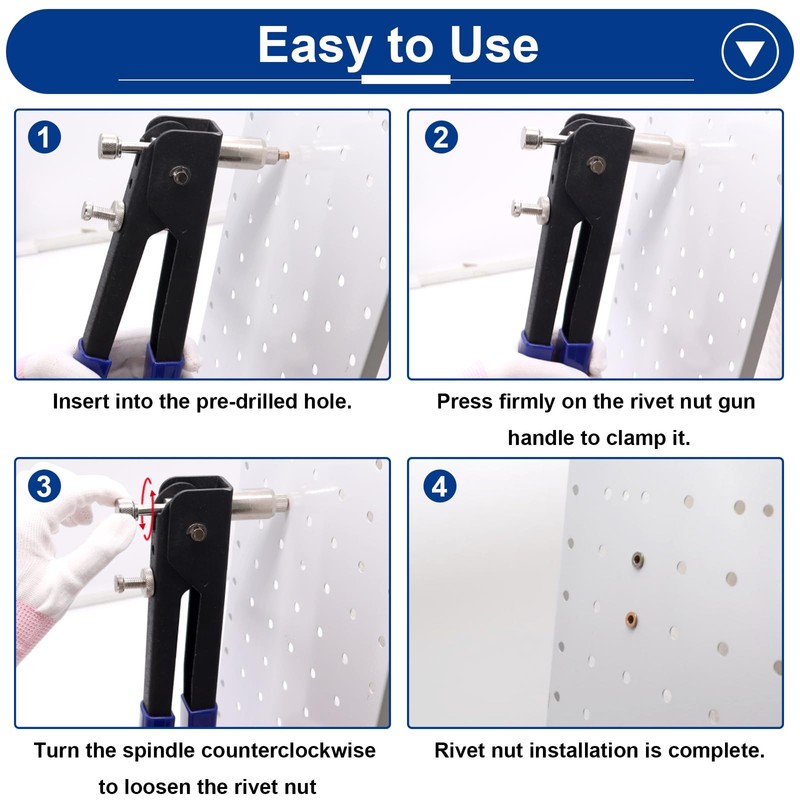 Easy to Use

1

Insert into the pre-drilled hole.

2

Press firmly on the rivet nut gun handle to clamp it.

3

Turn the spindle counterclockwise to loosen the rivet nut

4

Rivet nut installation is complete.