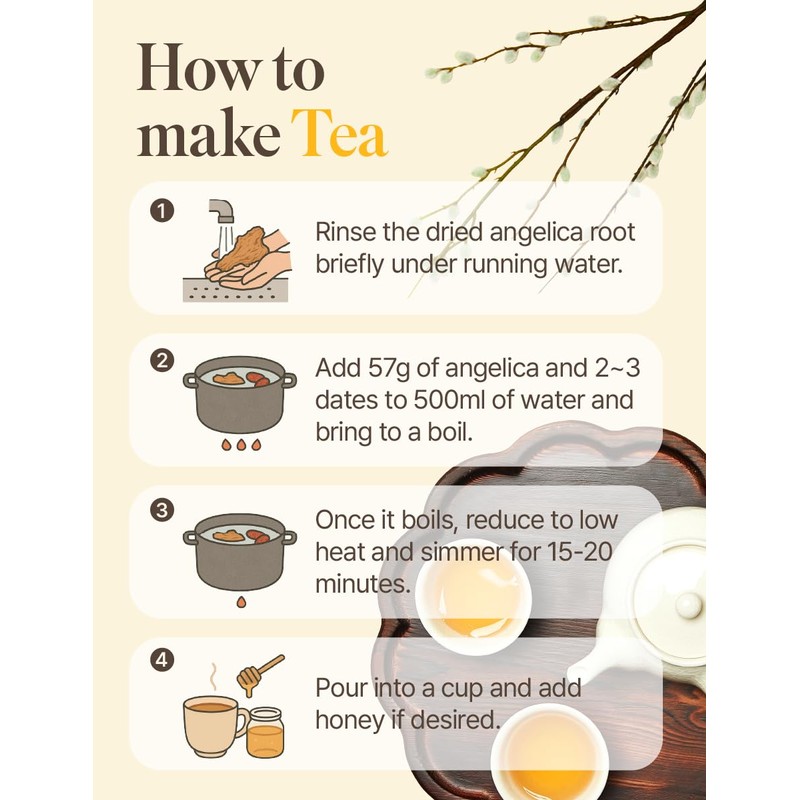 How to make Tea

1 Rinse the dried angelica root briefly under running water.

2 Add 57g of angelica and 2~3 dates to 500ml of water and bring to a boil.

3 Once it boils, reduce to low heat and simmer for 15-20 minutes.

4 Pour into a cup and add honey if desired.