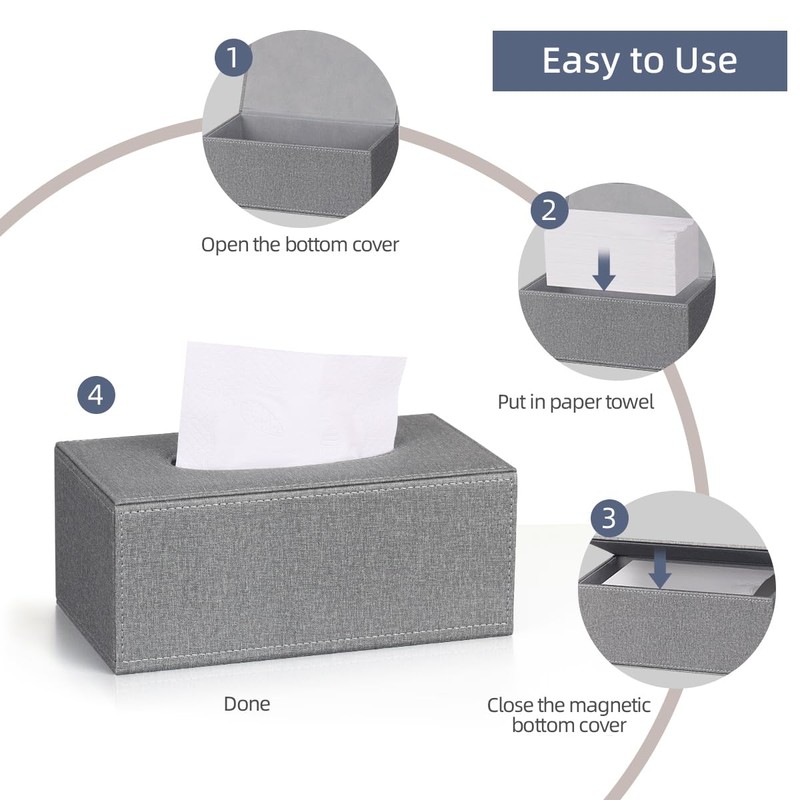 Easy to Use

1

Open the bottom cover

2

Put in paper towel

3

Close the magnetic bottom cover

4

Done