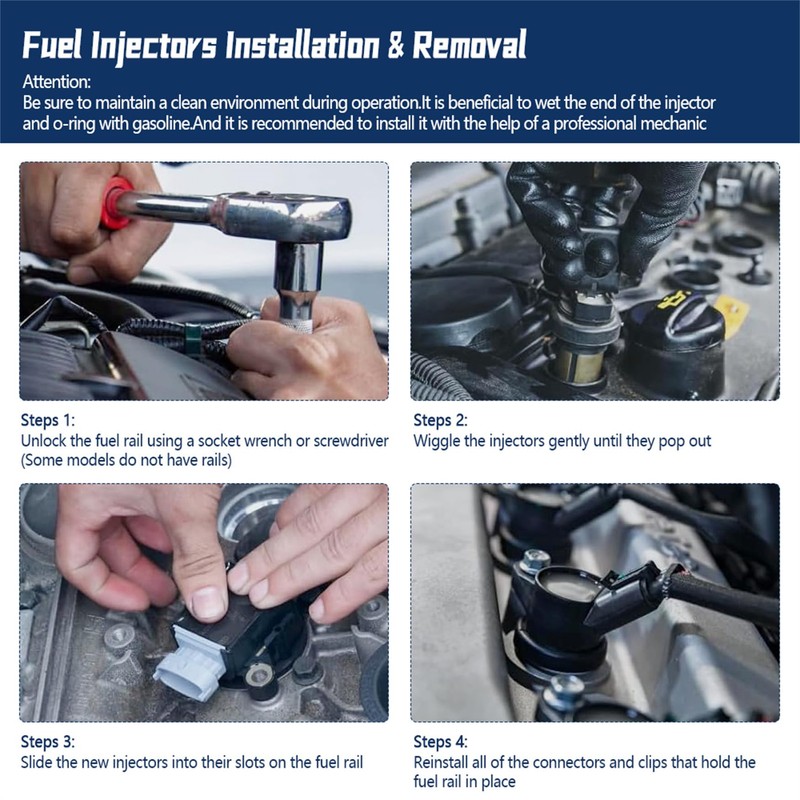 Fuel Injectors Installation & Removal

Attention:
Be sure to maintain a clean environment during operation.It is beneficial to wet the end of the injector and o-ring with gasoline.And it is recommended to install it with the help of a professional mechanic

Steps 1:
Unlock the fuel rail using a socket wrench or screwdriver (Some models do not have rails)

Steps 2:
Wiggle the injectors gently until they pop out

Steps 3:
Slide the new injectors into their slots on the fuel rail

Steps 4:
Reinstall all of the connectors and clips that hold the fuel rail in place