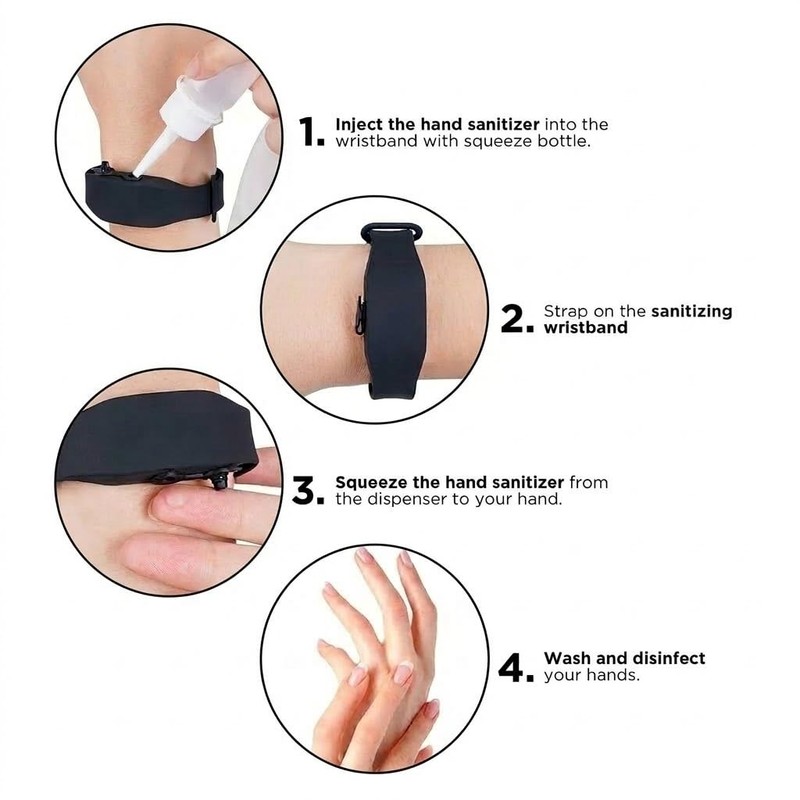 1. Inject the hand sanitizer into the wristband with squeeze bottle.

2. Strap on the sanitizing wristband

3. Squeeze the hand sanitizer from the dispenser to your hand.

4. Wash and disinfect your hands.