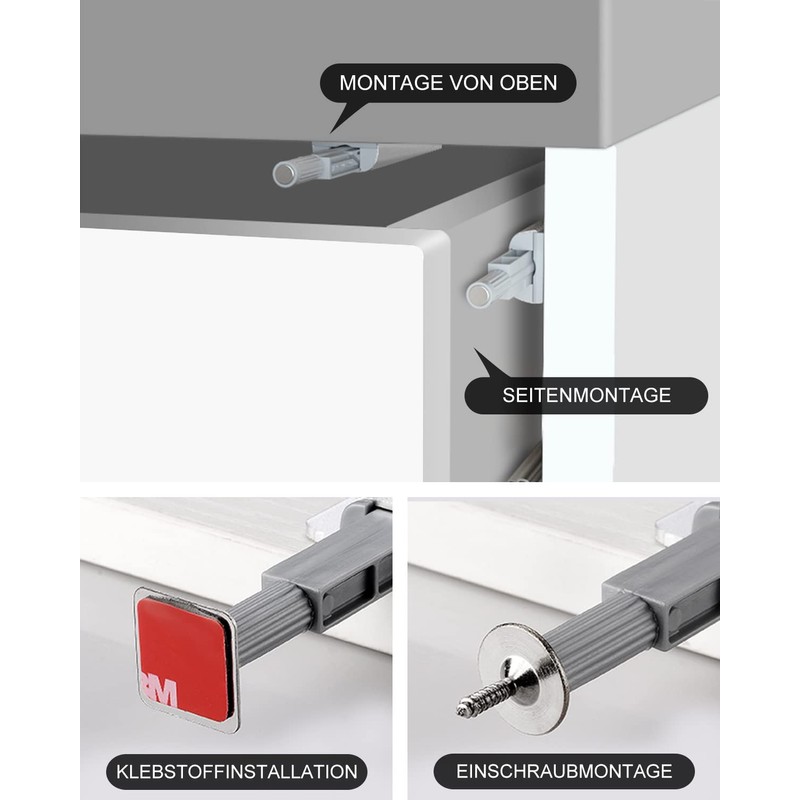 MONTAGE VON OBEN

SEITENMONTAGE

3M

KLEBSTOFFINSTALLATION

EINSCHRAUBMONTAGE