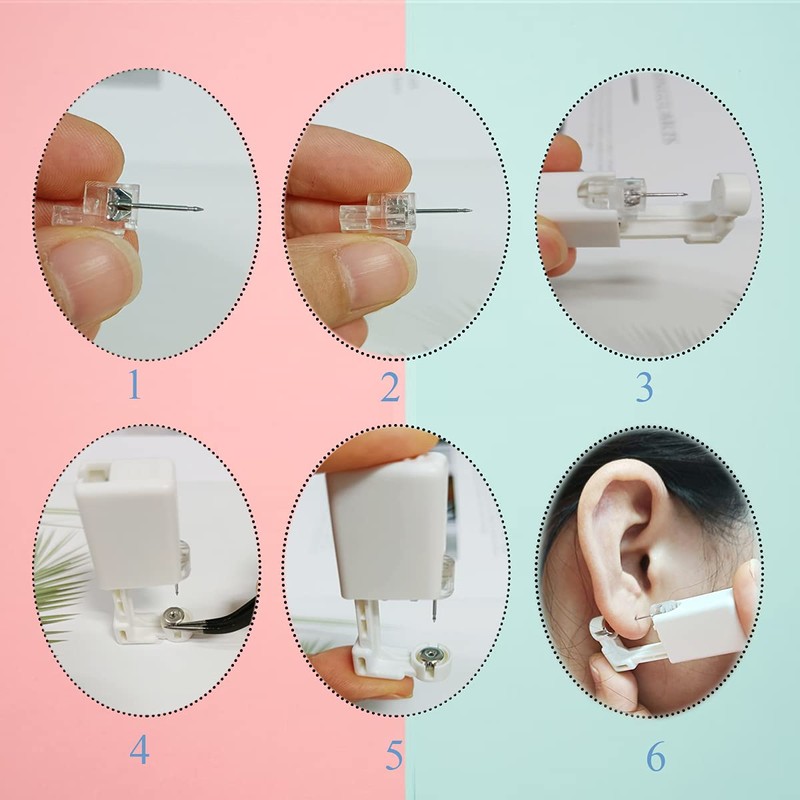 1
2
3
4
5
6