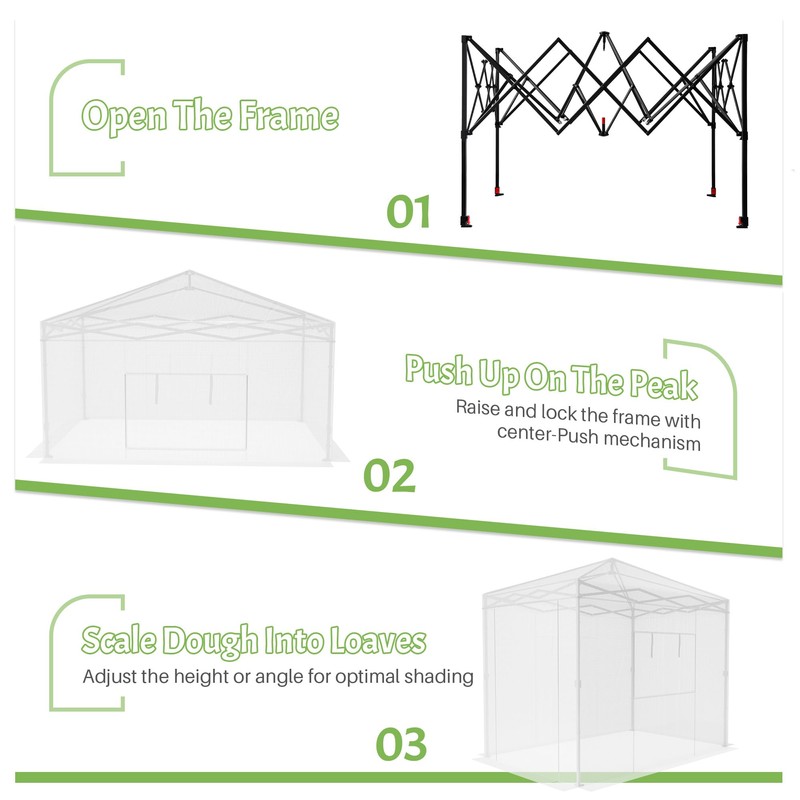 Open The Frame

01

Push Up On The Peak
Raise and lock the frame with center-Push mechanism

02

Scale Dough Into Loaves
Adjust the height or angle for optimal shading

03