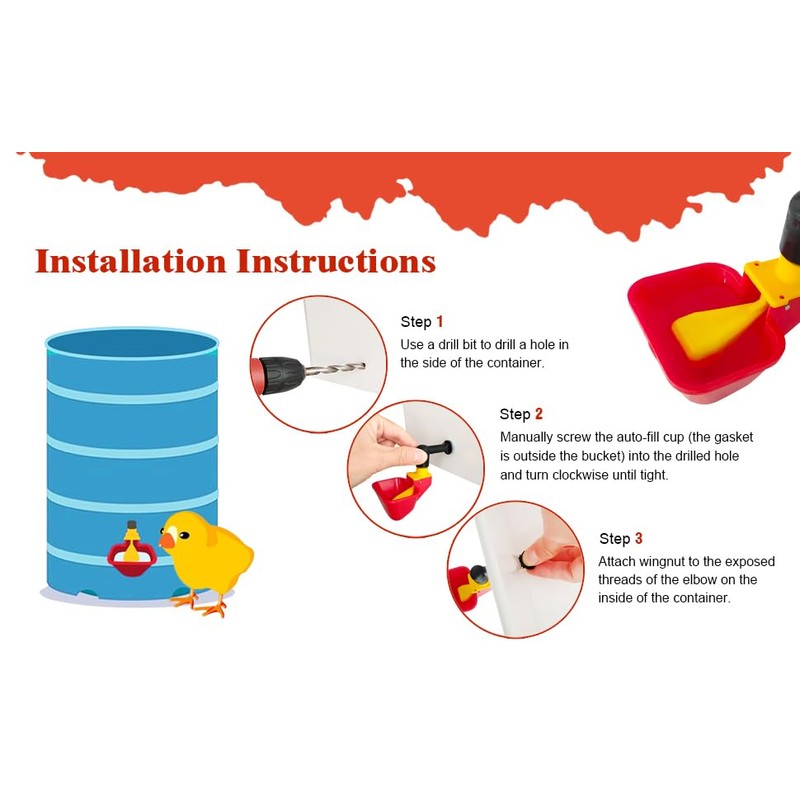 Installation Instructions

Step 1
Use a drill bit to drill a hole in the side of the container.

Step 2
Manually screw the auto-fill cup (the gasket is outside the bucket) into the drilled hole and turn clockwise until tight.

Step 3
Attach wingnut to the exposed threads of the elbow on the inside of the container.