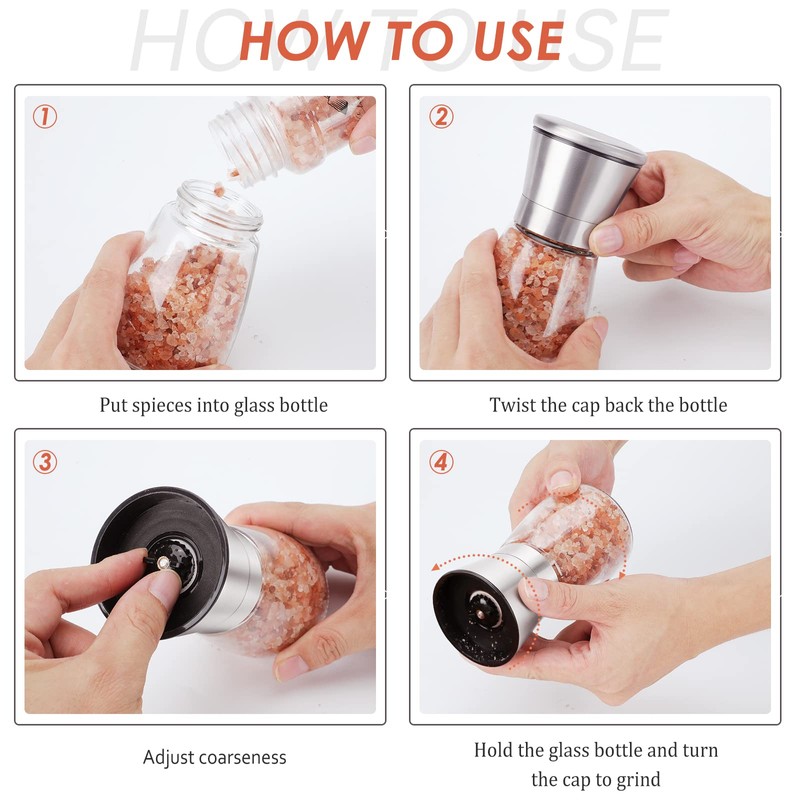 HOW TO USE

HOW TO USE

①

Put spieces into glass bottle

②

Twist the cap back the bottle

③

Adjust coarseness

④

Hold the glass bottle and turn the cap to grind