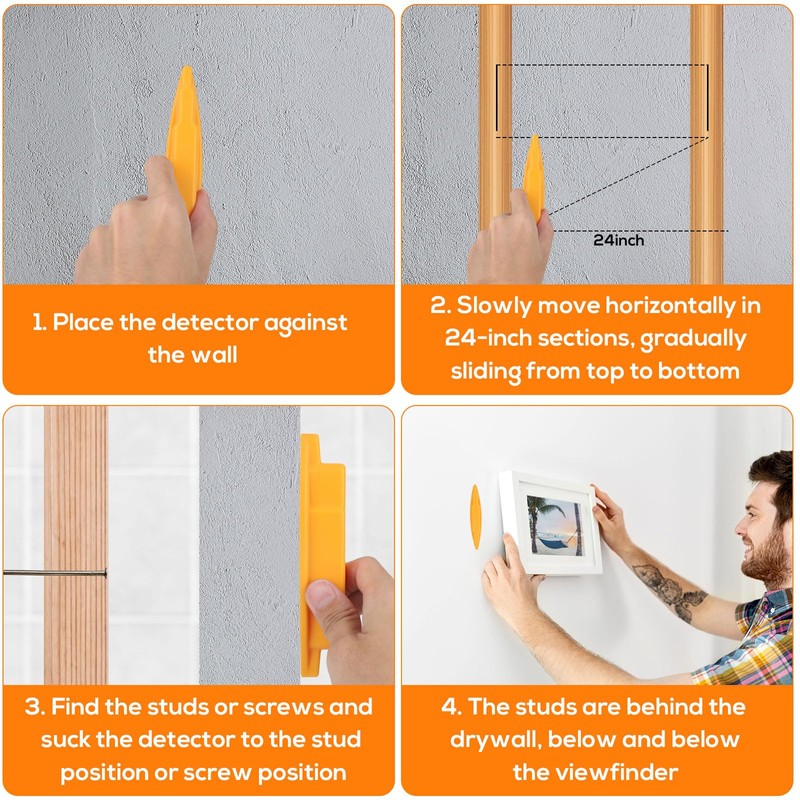 1. Place the detector against the wall

24inch

2. Slowly move horizontally in 24-inch sections, gradually sliding from top to bottom

3. Find the studs or screws and suck the detector to the stud position or screw position

4. The studs are behind the drywall, below and below the viewfinder