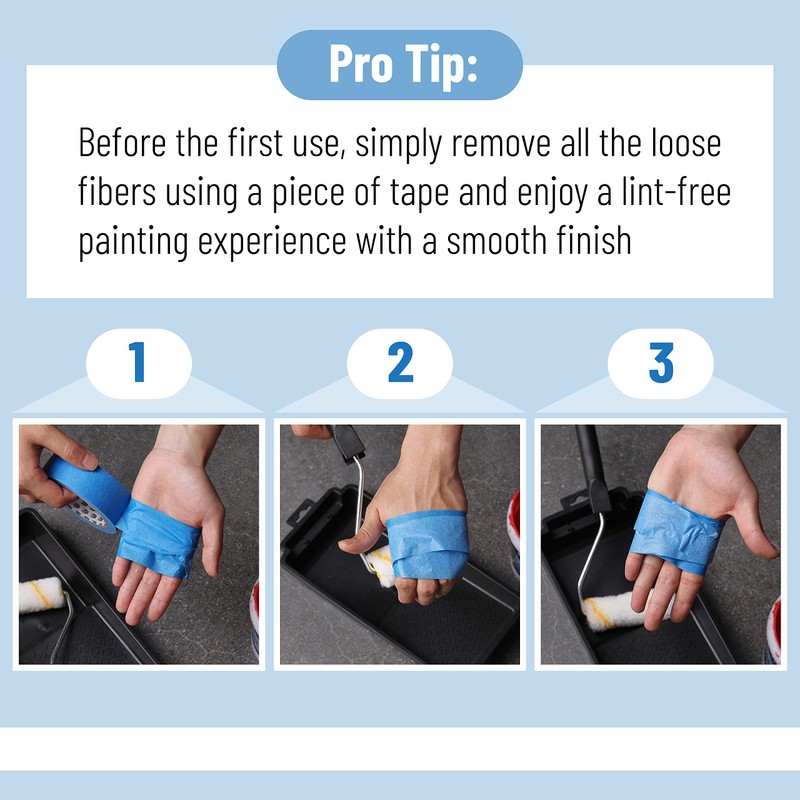 Pro Tip:

Before the first use, simply remove all the loose fibers using a piece of tape and enjoy a lint-free painting experience with a smooth finish

1

2

3