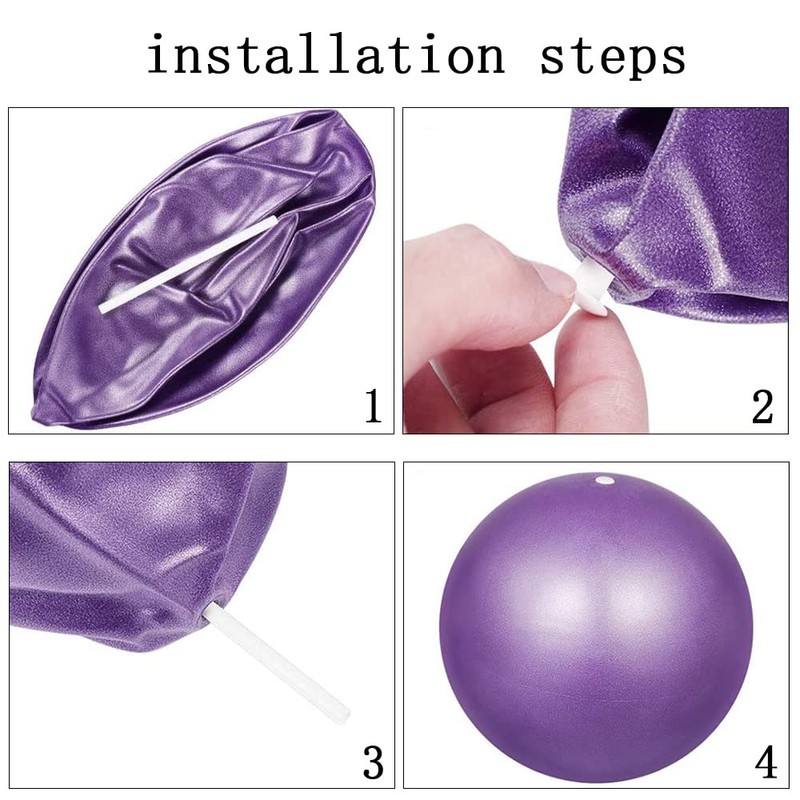 installation steps

1

2

3

4