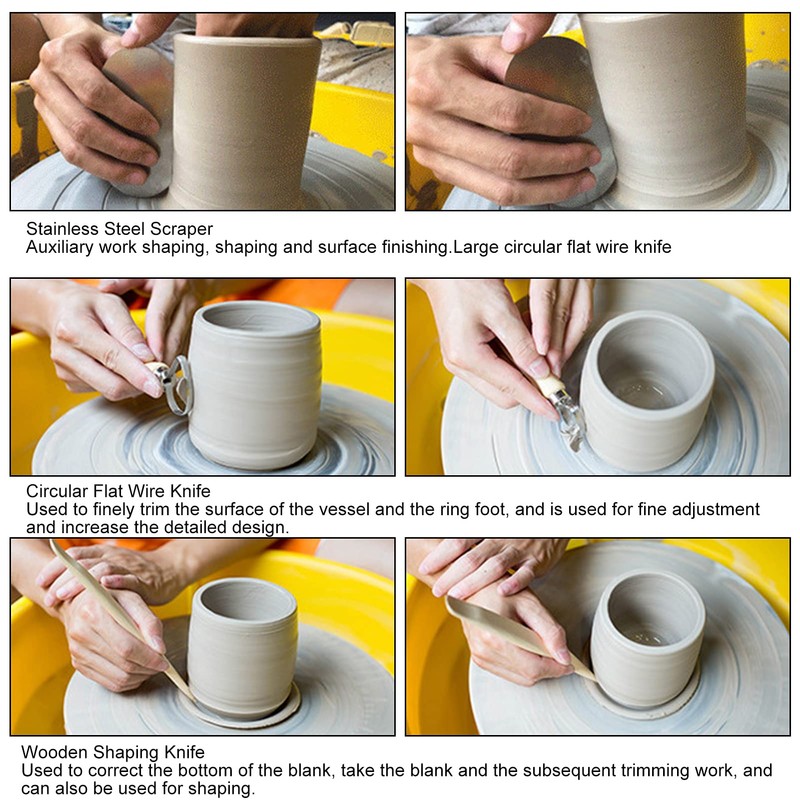 Stainless Steel Scraper
Auxiliary work shaping, shaping and surface finishing.Large circular flat wire knife

Circular Flat Wire Knife
Used to finely trim the surface of the vessel and the ring foot, and is used for fine adjustment and increase the detailed design.

Wooden Shaping Knife
Used to correct the bottom of the blank, take the blank and the subsequent trimming work, and can also be used for shaping.