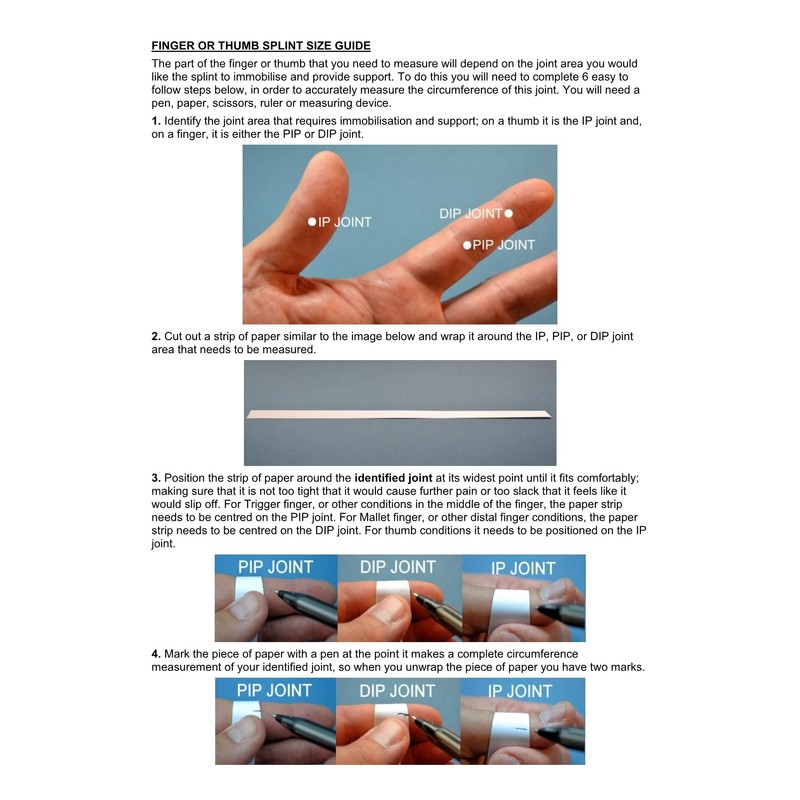 FINGER OR THUMB SPLINT SIZE GUIDE

The part of the finger or thumb that you need to measure will depend on the joint area you would like the splint to immobilise and provide support. To do this you will need to complete 6 easy to follow steps below, in order to accurately measure the circumference of this joint. You will need a pen, paper, scissors, ruler or measuring device.

1. Identify the joint area that requires immobilisation and support; on a thumb it is the IP joint and, on a finger, it is either the PIP or DIP joint.

IP JOINT

DIP JOINT

PIP JOINT

2. Cut out a strip of paper similar to the image below and wrap it around the IP, PIP, or DIP joint area that needs to be measured.

3. Position the strip of paper around the identified joint at its widest point until it fits comfortably; making sure that it is not too tight that it would cause further pain or too slack that it feels like it would slip off. For Trigger finger, or other conditions in the middle of the finger, the paper strip needs to be centred on the PIP joint. For Mallet finger, or other distal finger conditions, the paper strip needs to be centred on the DIP joint. For thumb conditions it needs to be positioned on the IP joint.

PIP JOINT

DIP JOINT

IP JOINT

4. Mark the piece of paper with a pen at the point it makes a complete circumference measurement of your identified joint, so when you unwrap the piece of paper you have two marks.

PIP JOINT

DIP JOINT

IP JOINT