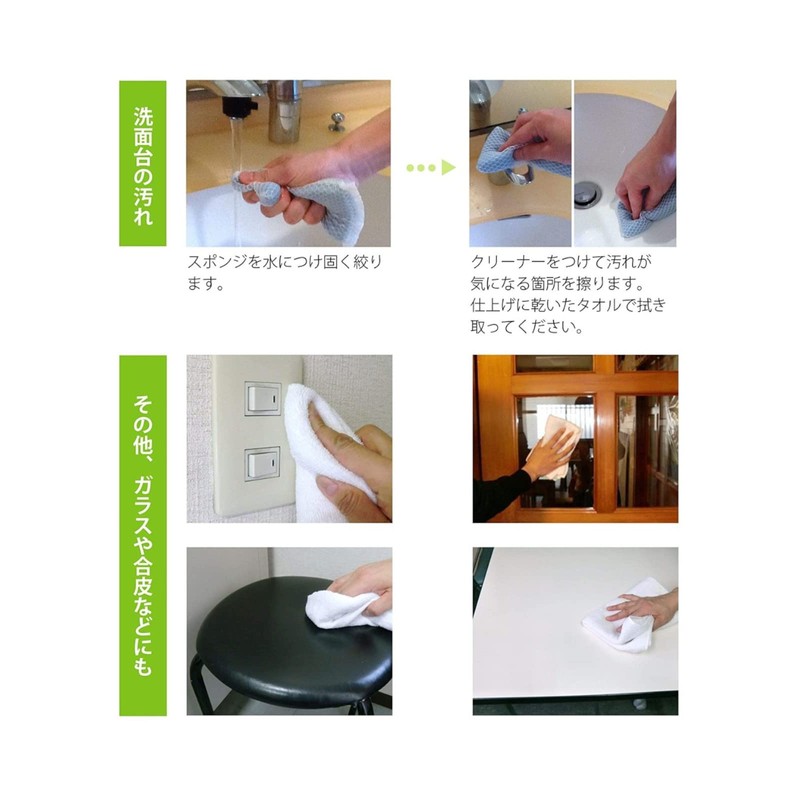 洗面台の汚れ

スポンジを水につけ固く絞ります。

クリーナーをつけて汚れが気になる箇所を擦ります。
仕上げに乾いたタオルで拭き取ってください。

その他、ガラスや合皮などにも