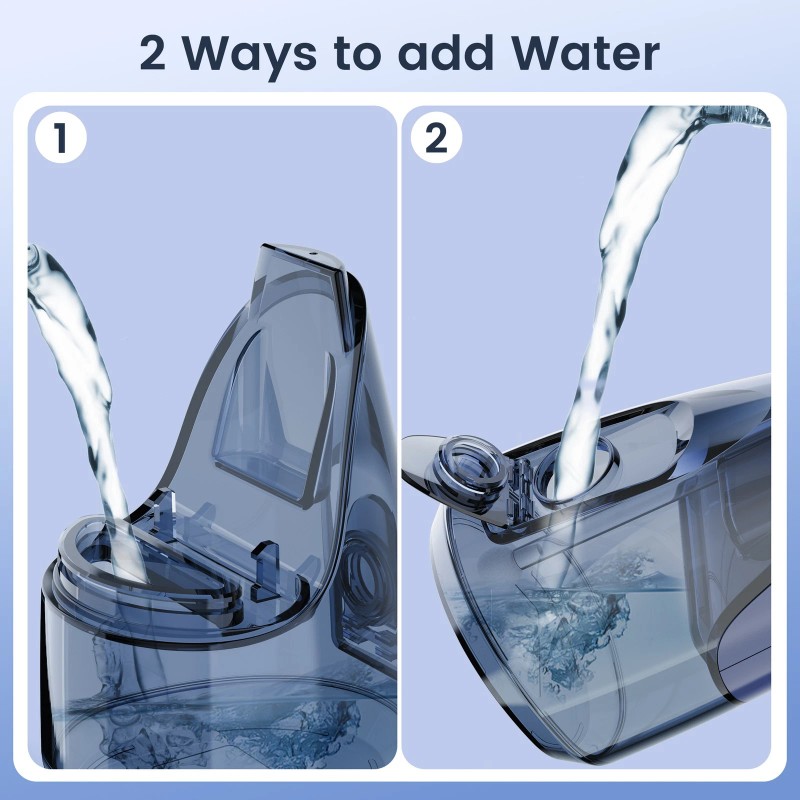 2 Ways to add Water

1

2