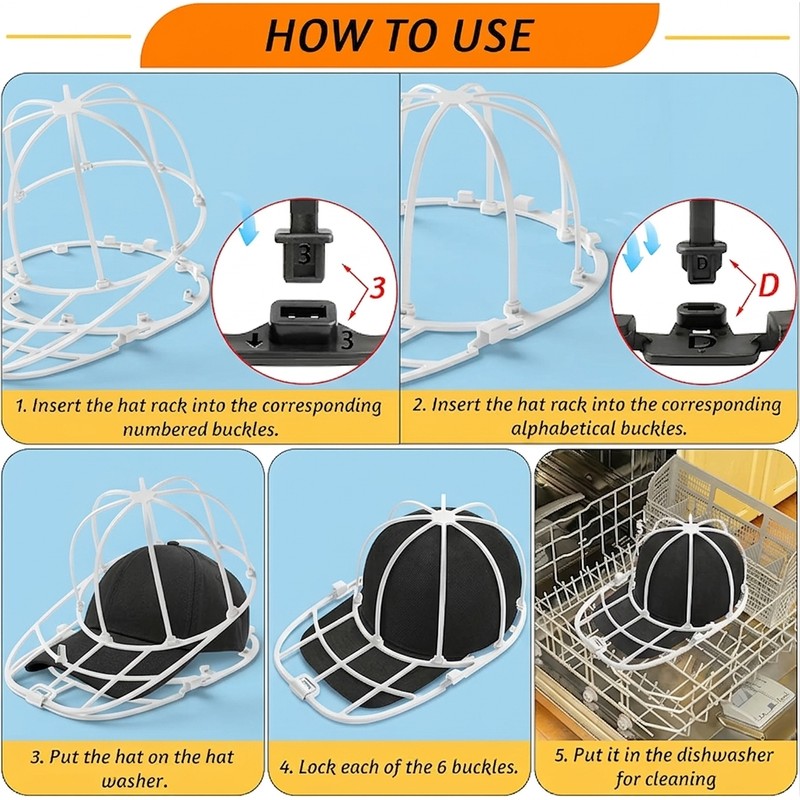 HOW TO USE

3

3

3

D

D

D

1. Insert the hat rack into the corresponding numbered buckles.

2. Insert the hat rack into the corresponding alphabetical buckles.

3. Put the hat on the hat washer.

4. Lock each of the 6 buckles.

5. Put it in the dishwasher for cleaning