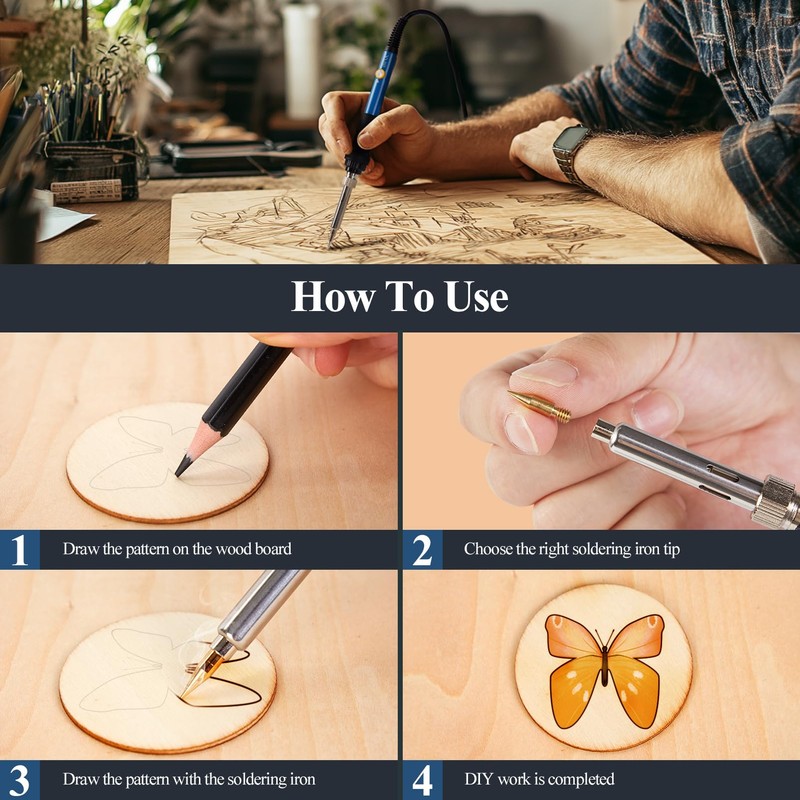 How To Use

1 Draw the pattern on the wood board

2 Choose the right soldering iron tip

3 Draw the pattern with the soldering iron

4 DIY work is completed