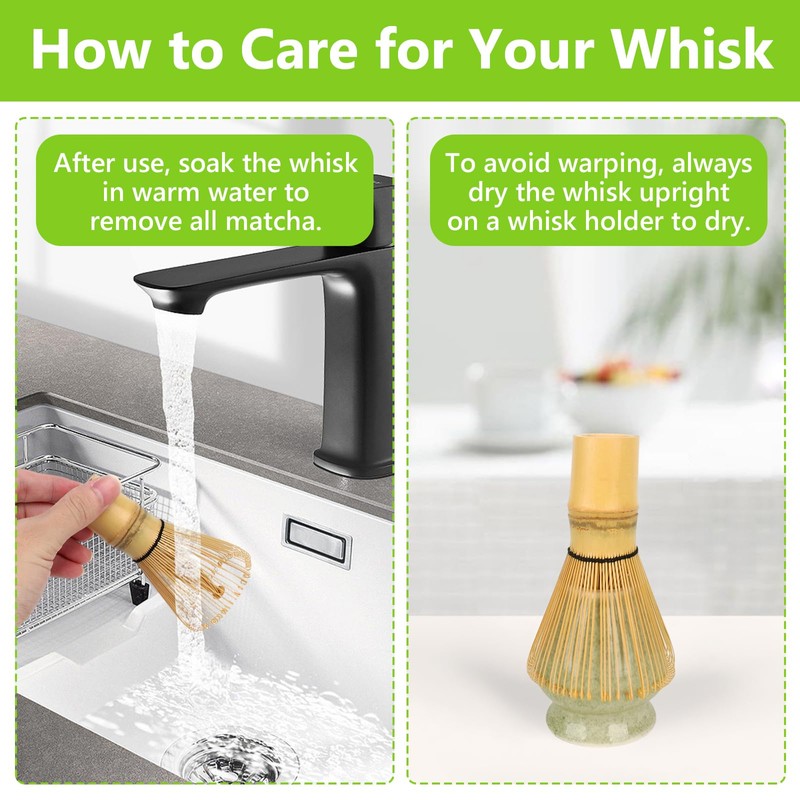 How to Care for Your Whisk

After use, soak the whisk in warm water to remove all matcha.

To avoid warping, always dry the whisk upright on a whisk holder to dry.