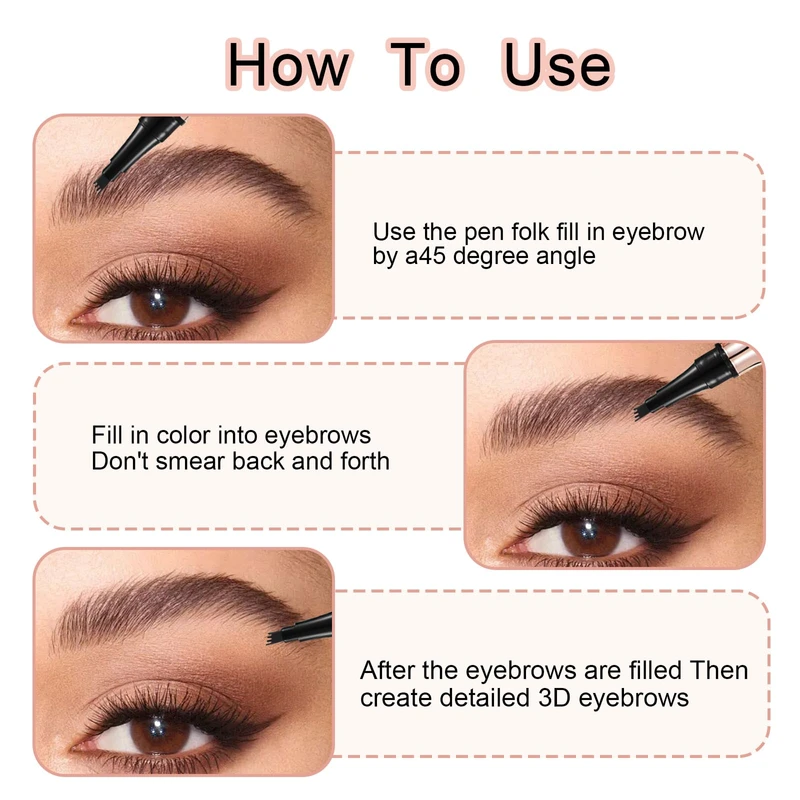 How To Use

Use the pen folk fill in eyebrow by a45 degree angle

Fill in color into eyebrows
Don't smear back and forth

After the eyebrows are filled Then create detailed 3D eyebrows