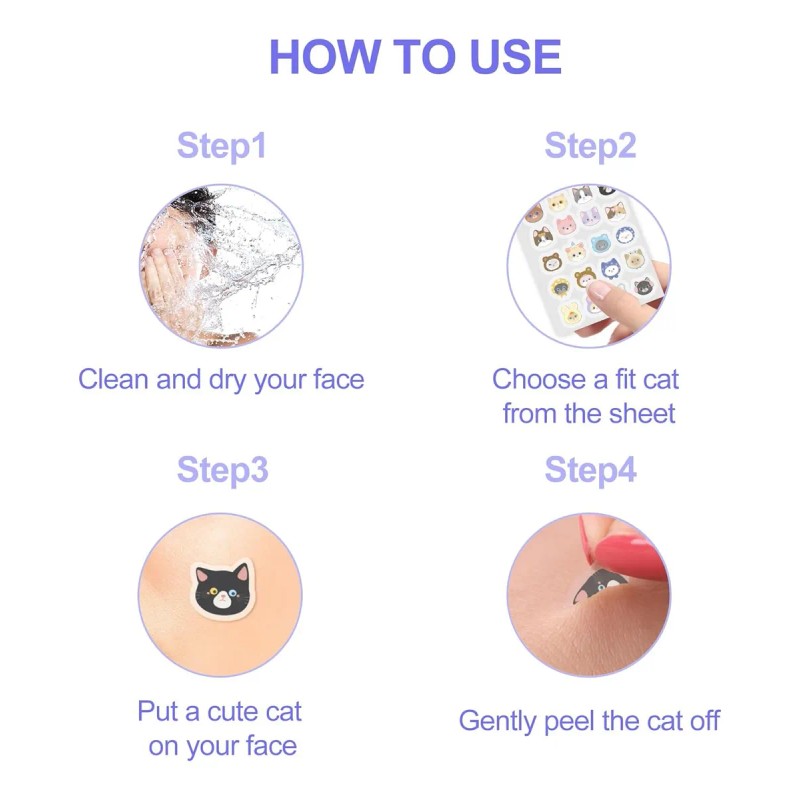 HOW TO USE

Step1

Clean and dry your face

Step2

Choose a fit cat from the sheet

Step3

Put a cute cat on your face

Step4

Gently peel the cat off