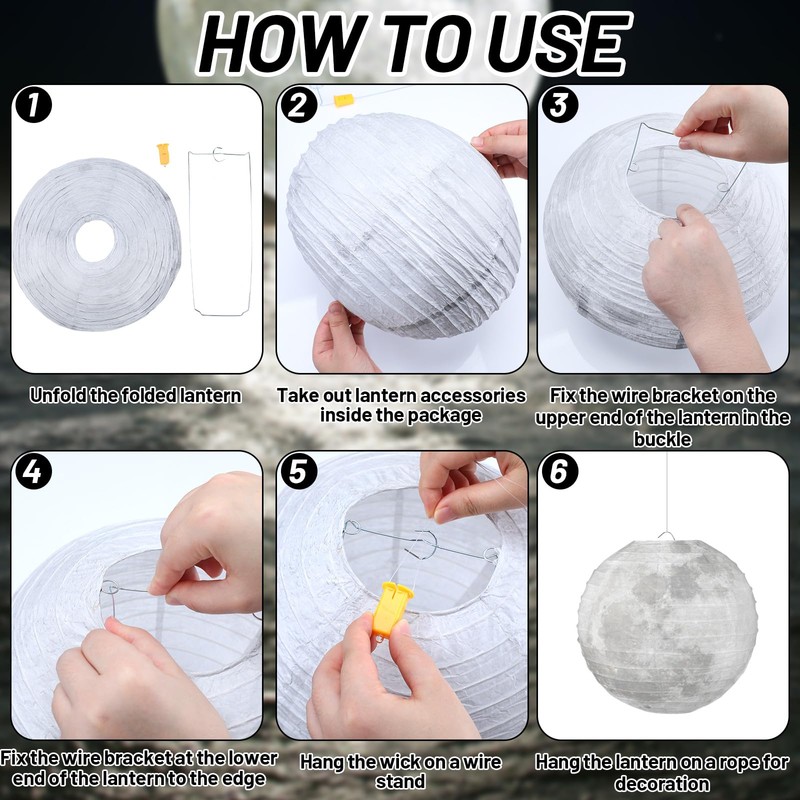 HOW TO USE

1

Unfold the folded lantern

2

Take out lantern accessories inside the package

3

Fix the wire bracket on the upper end of the lantern in the buckle

4

Fix the wire bracket at the lower end of the lantern to the edge

5

Hang the wick on a wire stand

6

Hang the lantern on a rope for decoration