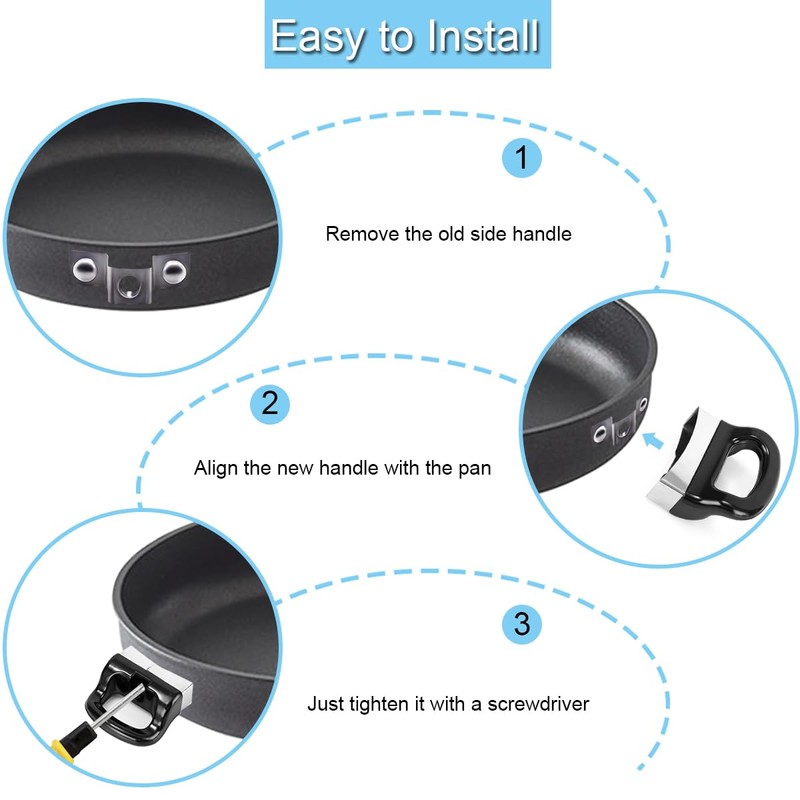 Easy to Install

1

Remove the old side handle

2

Align the new handle with the pan

3

Just tighten it with a screwdriver