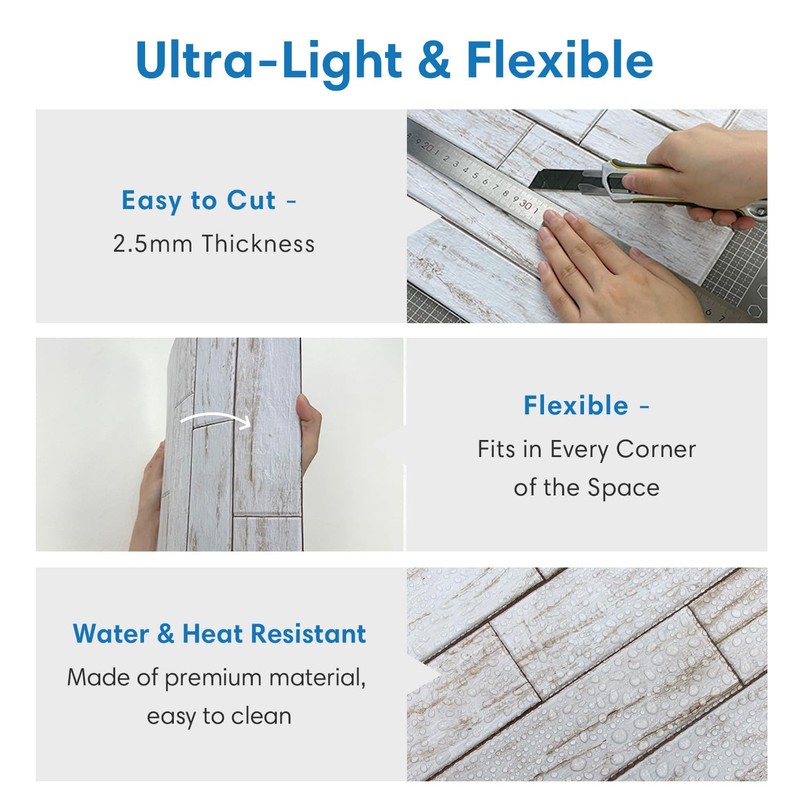 Ultra-Light & Flexible

Easy to Cut -
2.5mm Thickness

Flexible -
Fits in Every Corner of the Space

Water & Heat Resistant
Made of premium material, easy to clean