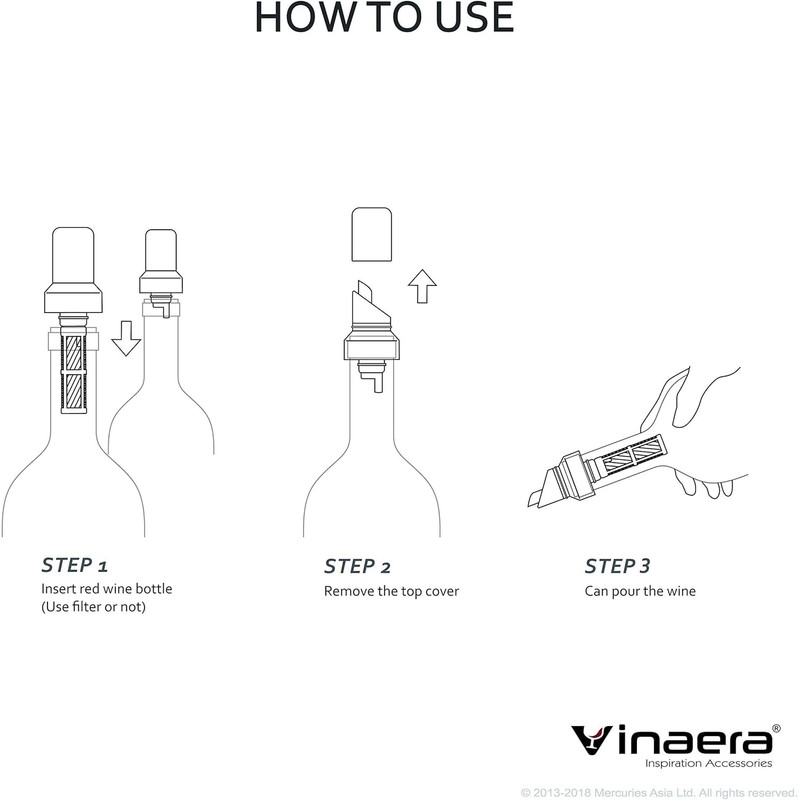 HOW TO USE

STEP 1
Insert red wine bottle
(Use filter or not)

STEP 2
Remove the top cover

STEP 3
Can pour the wine

Vinaera®
Inspiration Accessories

© 2013-2018 Mercuries Asia Ltd. All rights reserved.