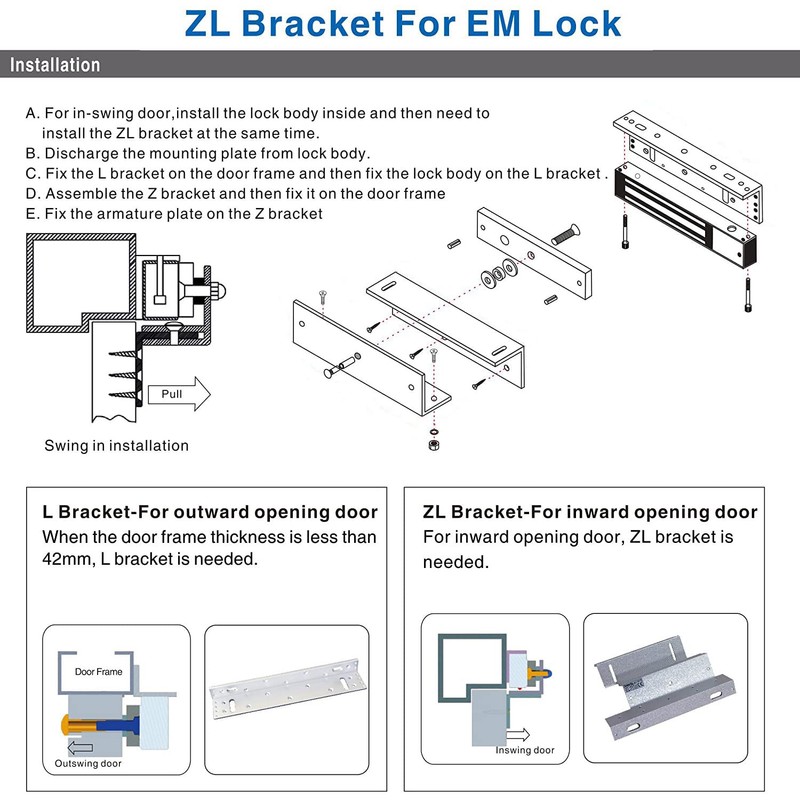 ZL Bracket For EM Lock

Installation

A. For in-swing door,install the lock body inside and then need to install the ZL bracket at the same time.
B. Discharge the mounting plate from lock body.
C. Fix the L bracket on the door frame and then fix the lock body on the L bracket .
D. Assemble the Z bracket and then fix it on the door frame
E. Fix the armature plate on the Z bracket

Pull

Swing in installation

L Bracket-For outward opening door
When the door frame thickness is less than 42mm, L bracket is needed.

Door Frame

Outswing door

ZL Bracket-For inward opening door
For inward opening door, ZL bracket is needed.

Inswing door