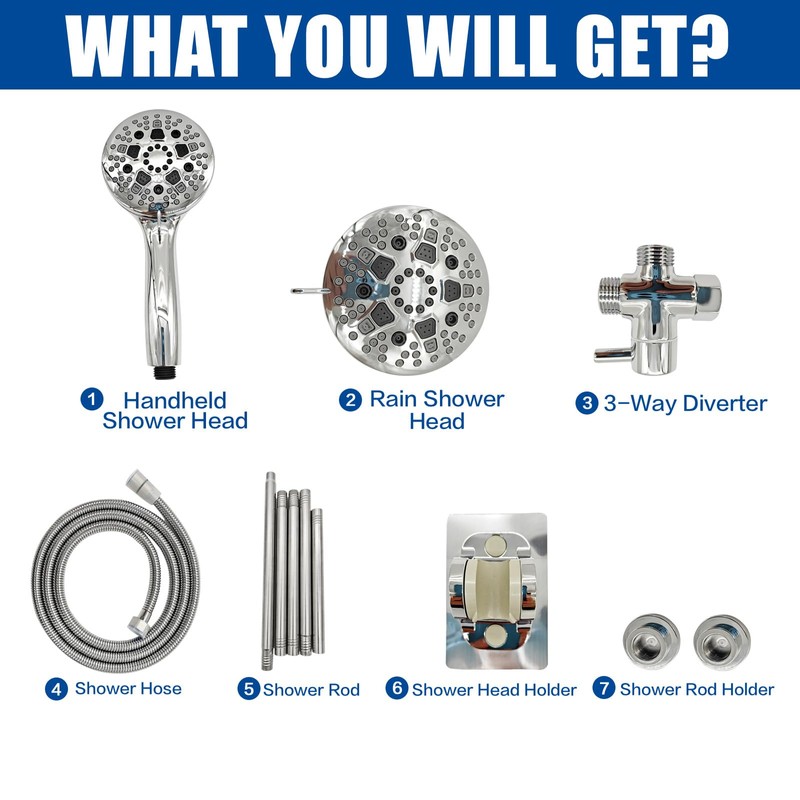 WHAT YOU WILL GET?

1 Handheld Shower Head

2 Rain Shower Head

3 3-Way Diverter

4 Shower Hose

5 Shower Rod

6 Shower Head Holder

7 Shower Rod Holder