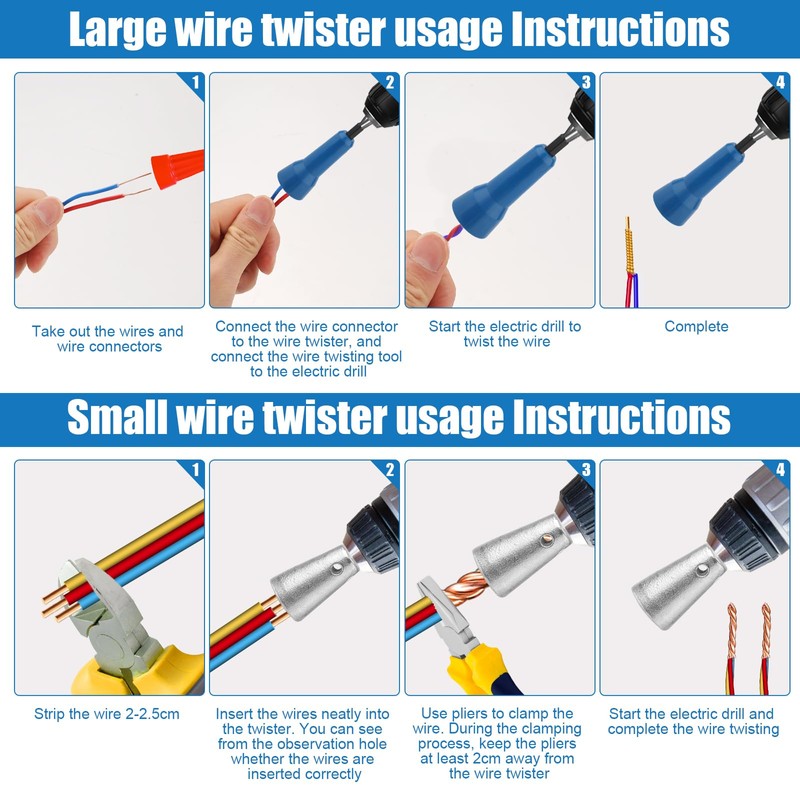 Large wire twister usage Instructions

1
Take out the wires and wire connectors

2
Connect the wire connector to the wire twister, and connect the wire twisting tool to the electric drill

3
Start the electric drill to twist the wire

4
Complete

Small wire twister usage Instructions

1
Strip the wire 2-2.5cm

2
Insert the wires neatly into the twister. You can see from the observation hole whether the wires are inserted correctly

3
Use pliers to clamp the wire. During the clamping process, keep the pliers at least 2cm away from the wire twister

4
Start the electric drill and complete the wire twisting