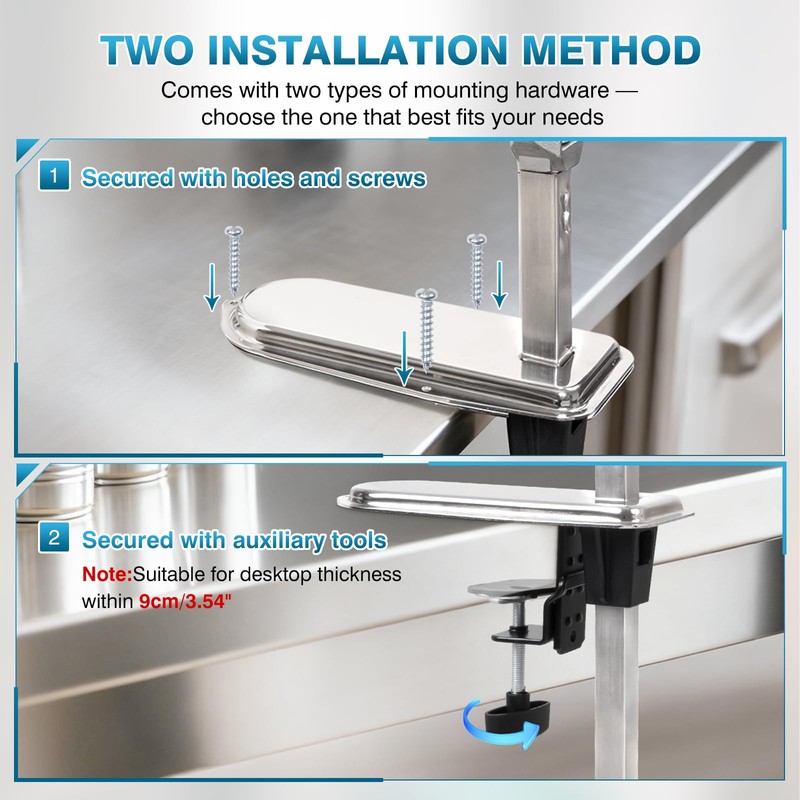 TWO INSTALLATION METHOD

Comes with two types of mounting hardware — choose the one that best fits your needs

1 Secured with holes and screws

2 Secured with auxiliary tools

Note:Suitable for desktop thickness within 9cm/3.54"