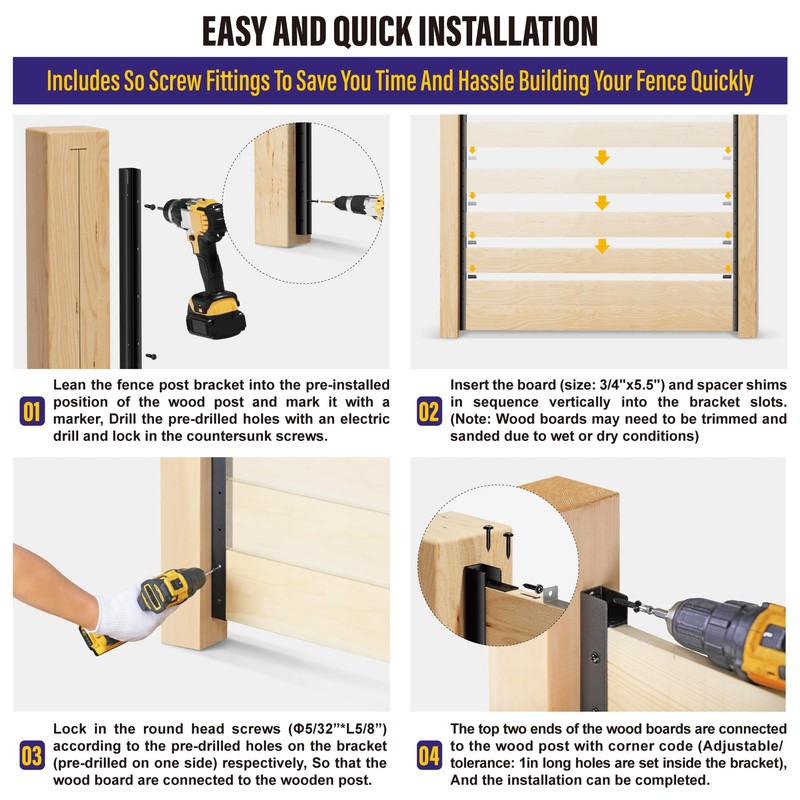 EASY AND QUICK INSTALLATION

Includes So Screw Fittings To Save You Time And Hassle Building Your Fence Quickly

01 Lean the fence post bracket into the pre-installed position of the wood post and mark it with a marker, Drill the pre-drilled holes with an electric drill and lock in the countersunk screws.

02 Insert the board (size: 3/4"x5.5") and spacer shims in sequence vertically into the bracket slots. (Note: Wood boards may need to be trimmed and sanded due to wet or dry conditions)

03 Lock in the round head screws (Φ5/32"*L5/8") according to the pre-drilled holes on the bracket (pre-drilled on one side) respectively, So that the wood board are connected to the wooden post.

04 The top two ends of the wood boards are connected to the wood post with corner code (Adjustable/ tolerance: 1in long holes are set inside the bracket), And the installation can be completed.