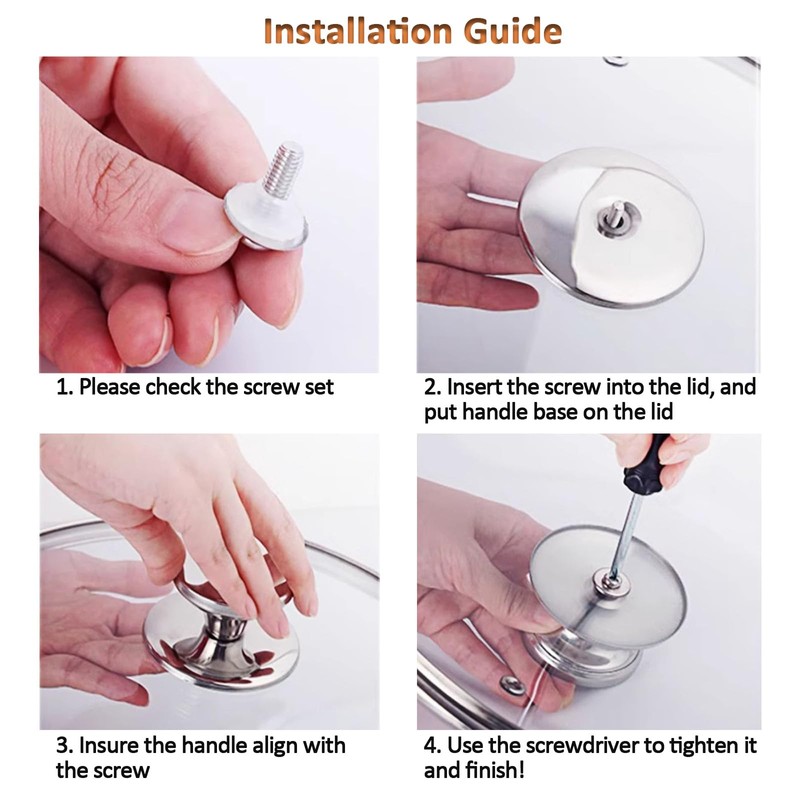 Installation Guide

1. Please check the screw set

2. Insert the screw into the lid, and put handle base on the lid

3. Insure the handle align with the screw

4. Use the screwdriver to tighten it and finish!