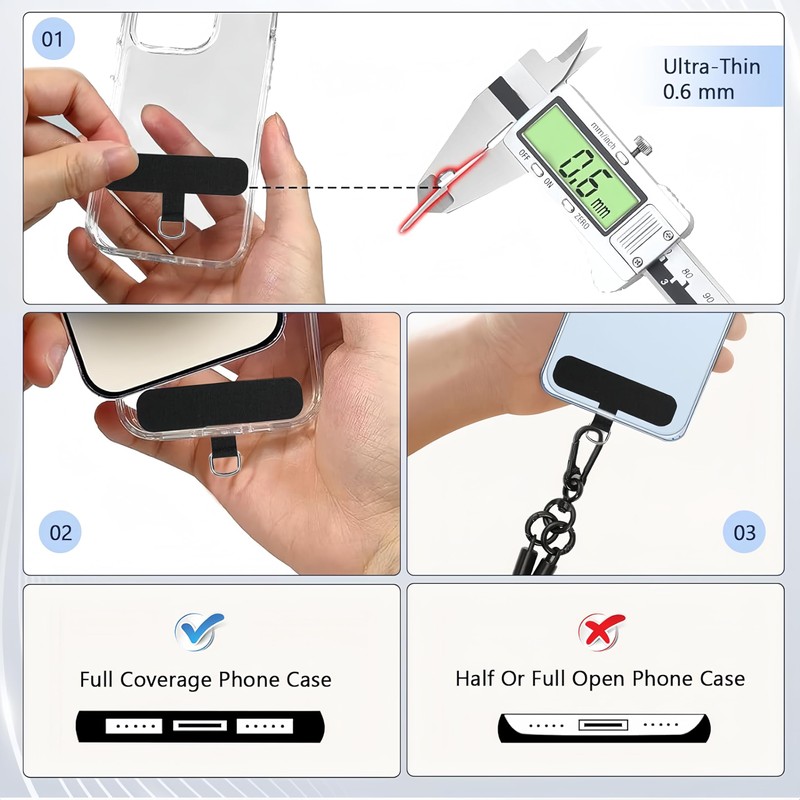 01

Ultra-Thin
0.6 mm

mm/inch
OFF
ON
ZERO
0.6 mm
80
90

02

03

Full Coverage Phone Case

Half Or Full Open Phone Case