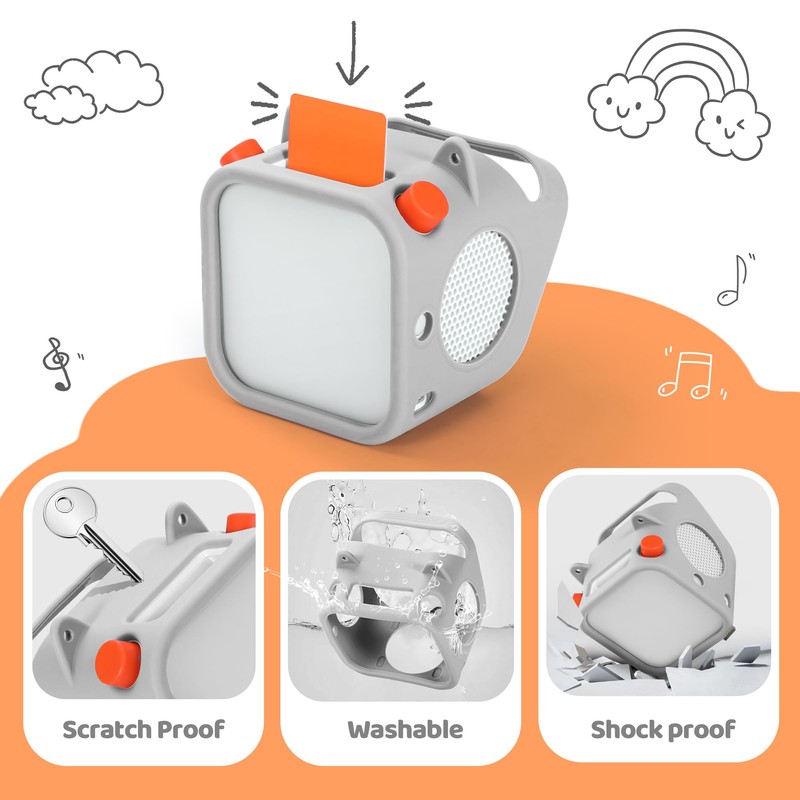 Scratch Proof

Washable

Shock proof