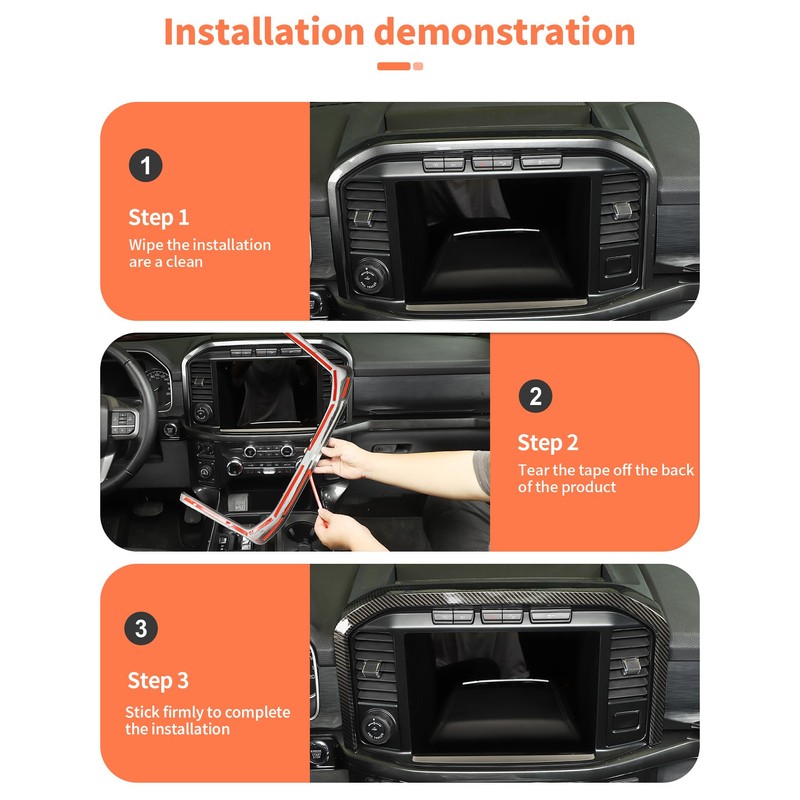 Installation demonstration

1

Step 1

Wipe the installation are a clean

2

Step 2

Tear the tape off the back of the product

3

Step 3

Stick firmly to complete the installation