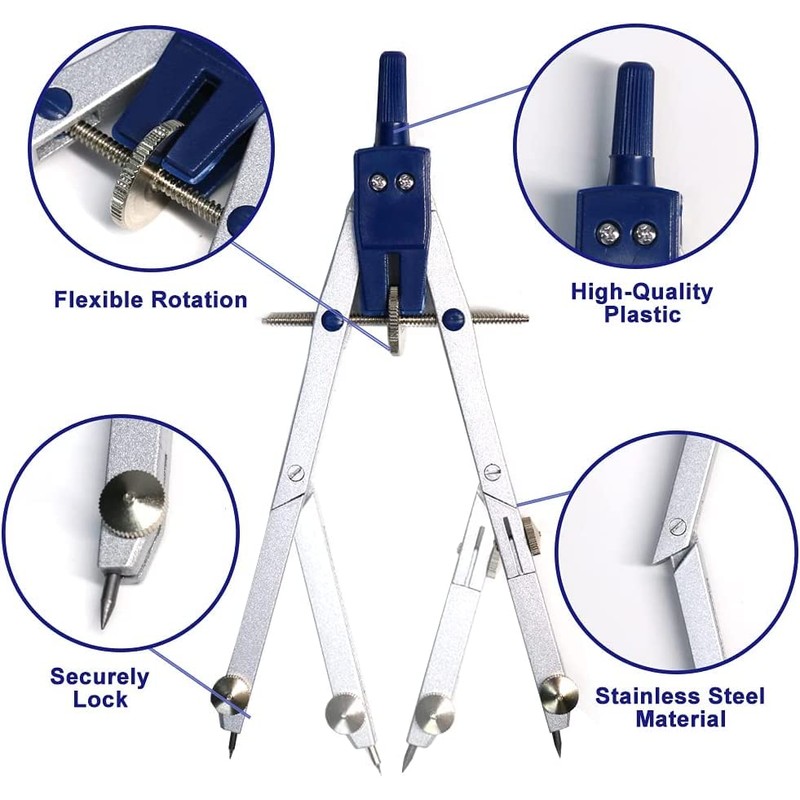 Flexible Rotation

High-Quality Plastic

Securely Lock

Stainless Steel Material