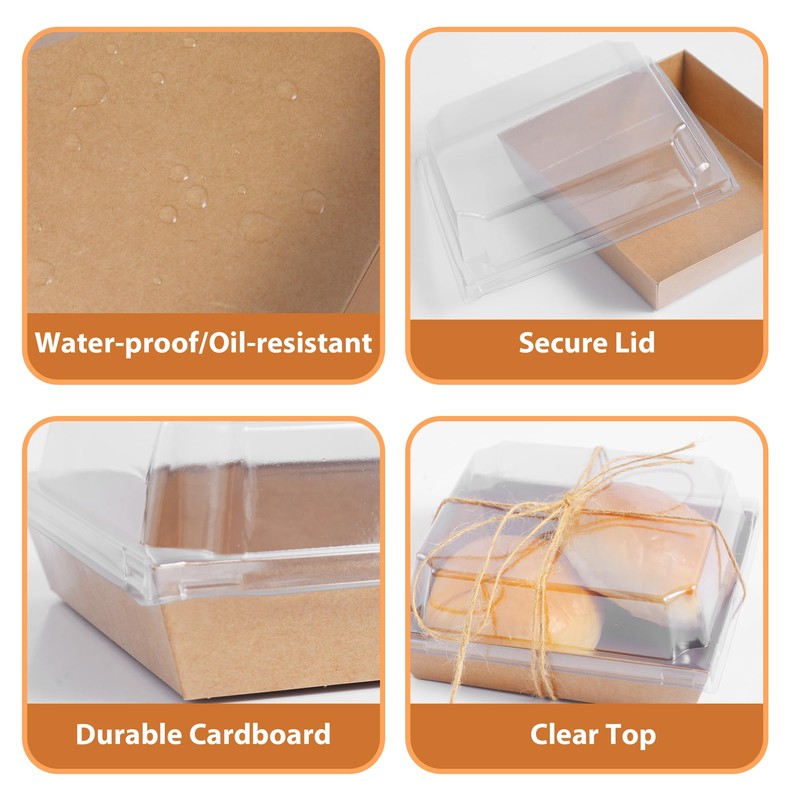 Water-proof/Oil-resistant

Secure Lid

Durable Cardboard

Clear Top