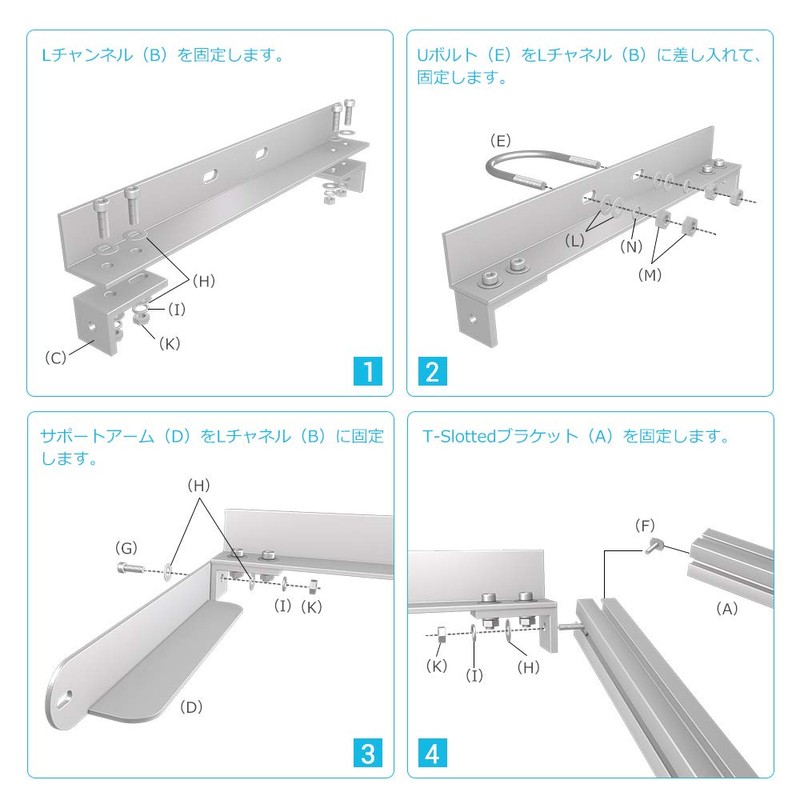 Lチャンネル（B）を固定します。

(H)
(I)
(K)
(C)

1

Uボルト（E）をLチャネル（B）に差し入れて、固定します。

(E)
(L)
(N)
(M)

2

サポートアーム（D）をLチャネル（B）に固定します。

(H)
(G)
(I)
(K)
(D)

3

T-Slottedブラケット（A）を固定します。

(F)
(A)
(K)
(I)
(H)

4