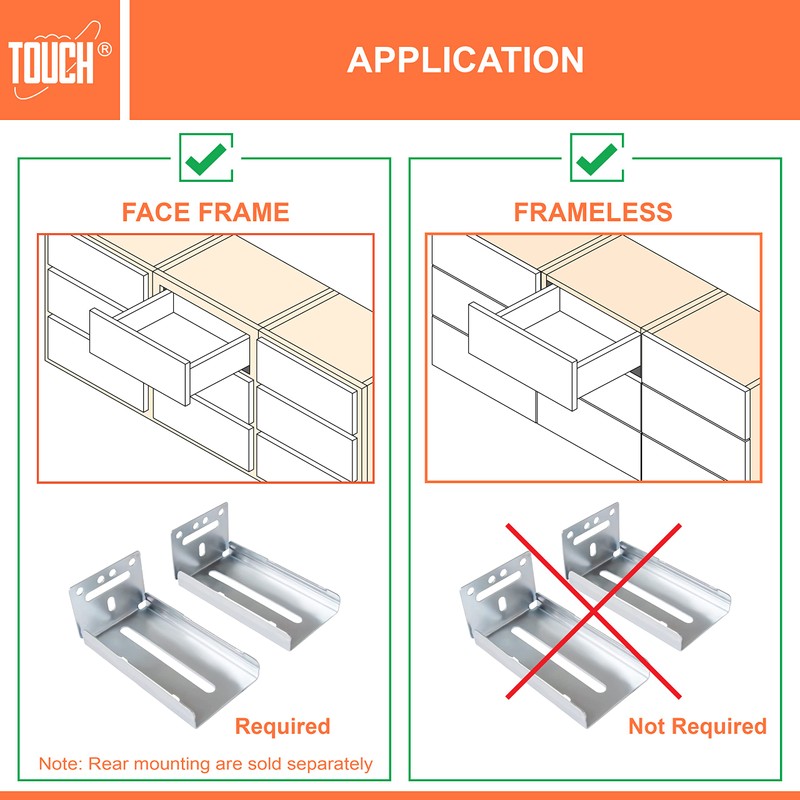 TOUCH®

APPLICATION

FACE FRAME

Required

Note: Rear mounting are sold separately

FRAMELESS

Not Required