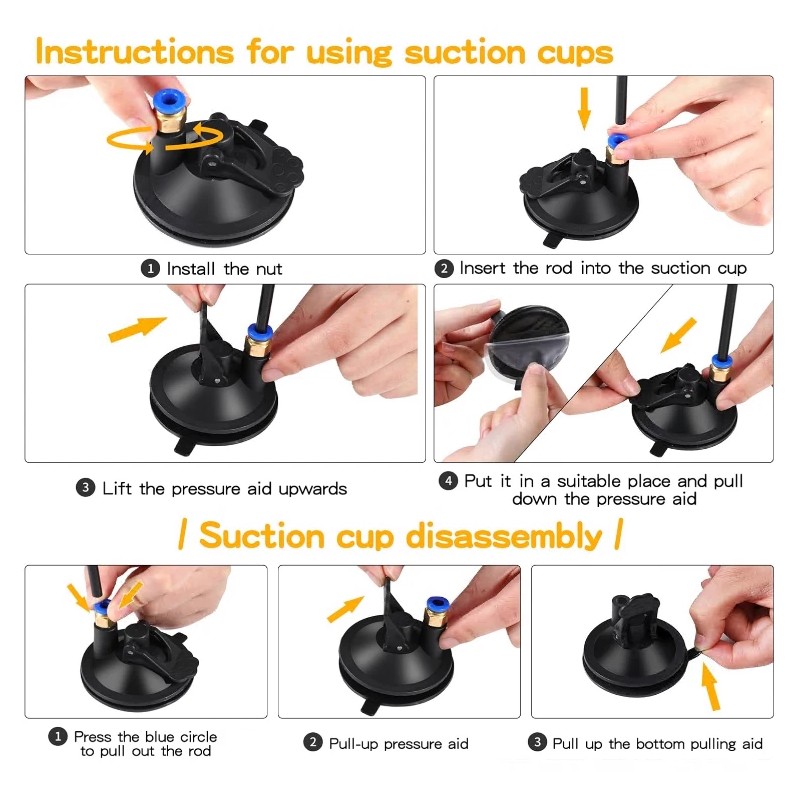 Instructions for using suction cups

1 Install the nut

2 Insert the rod into the suction cup

3 Lift the pressure aid upwards

4 Put it in a suitable place and pull down the pressure aid

/ Suction cup disassembly /

1 Press the blue circle to pull out the rod

2 Pull-up pressure aid

3 Pull up the bottom pulling aid