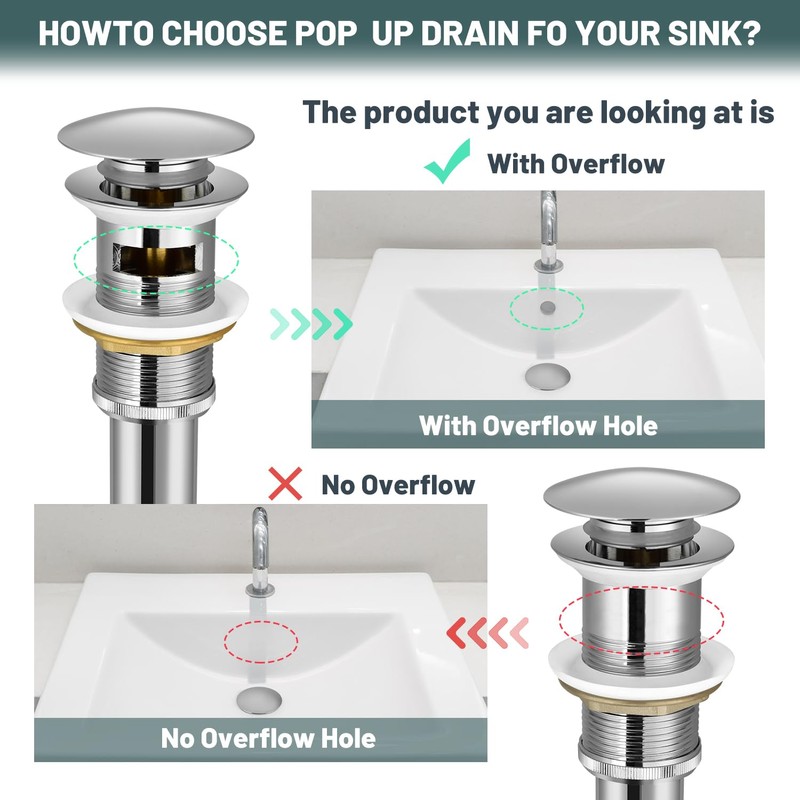 HOWTO CHOOSE POP UP DRAIN FO YOUR SINK?

The product you are looking at is

With Overflow

With Overflow Hole

No Overflow

No Overflow Hole