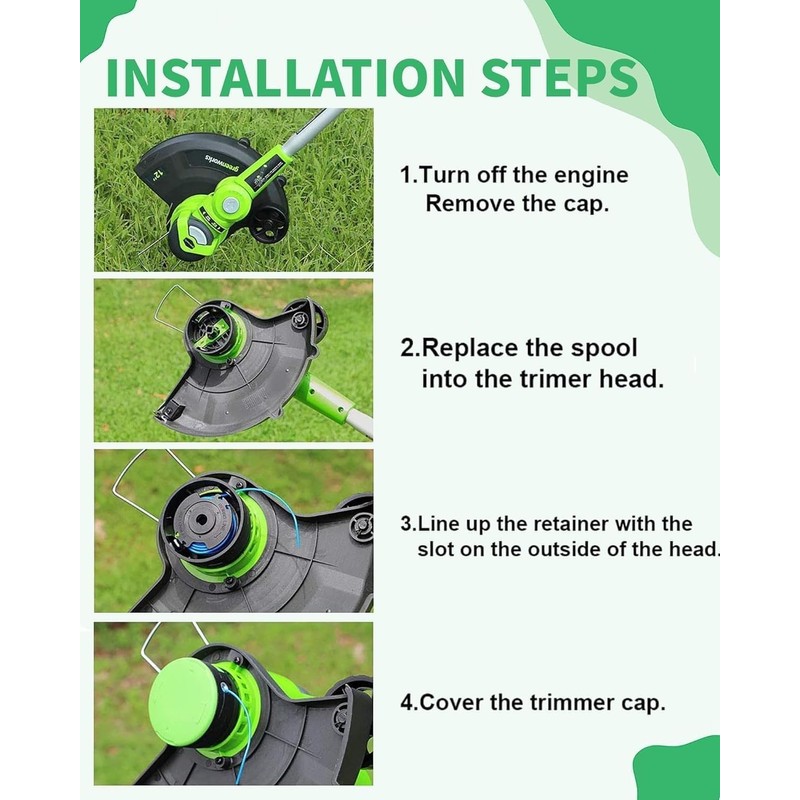 INSTALLATION STEPS

greenworks
12"

1.Turn off the engine
Remove the cap.

2.Replace the spool
into the trimer head.

3.Line up the retainer with the slot on the outside of the head.

4.Cover the trimmer cap.