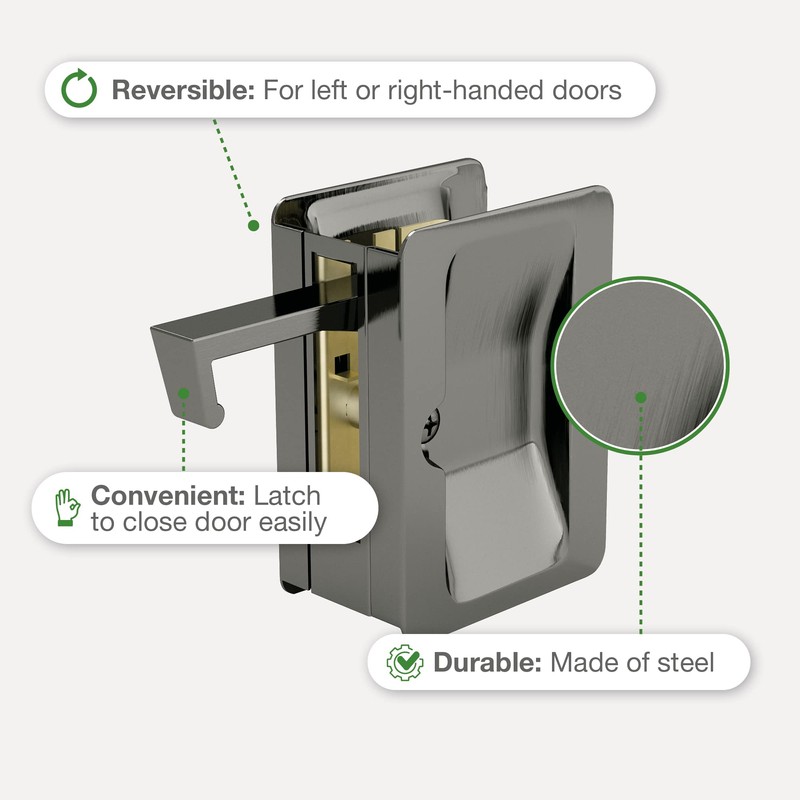 Reversible: For left or right-handed doors

Convenient: Latch to close door easily

Durable: Made of steel