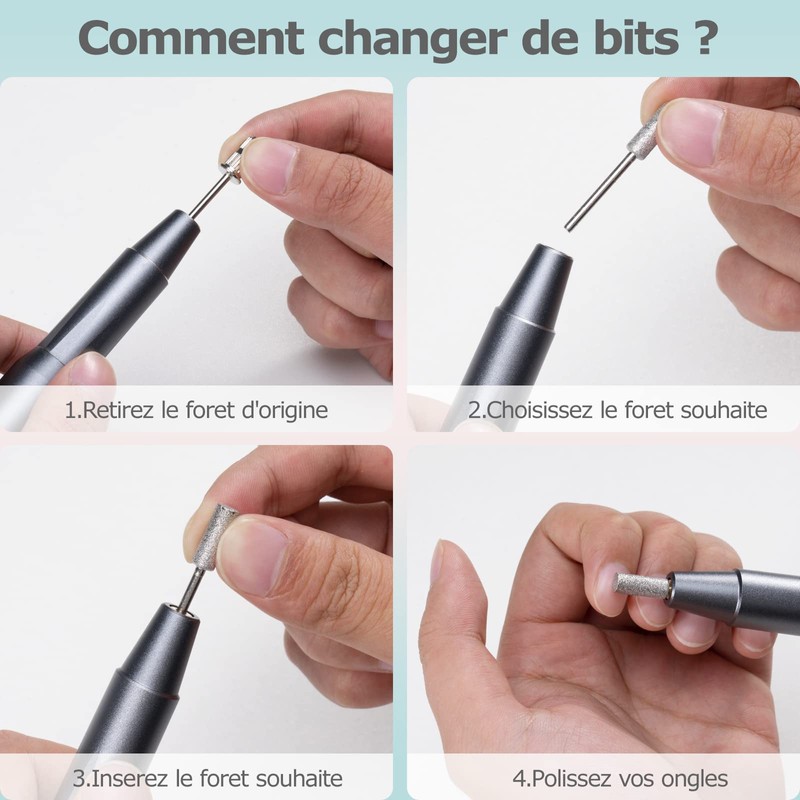 Comment changer de bits ?

1.Retirez le foret d'origine

2.Choisissez le foret souhaite

3.Inserez le foret souhaite

4.Polissez vos ongles