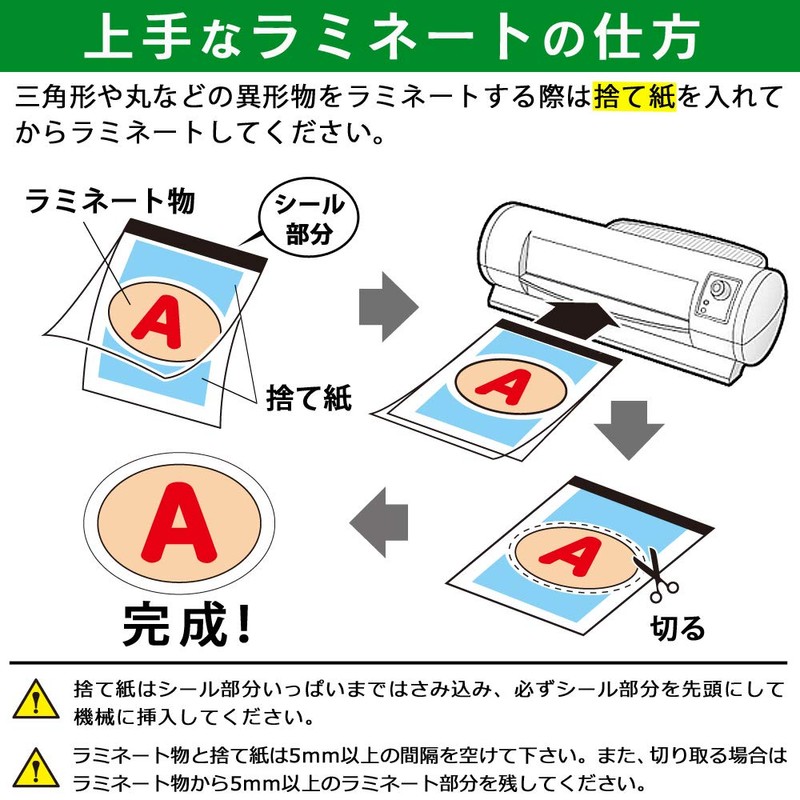 上手なラミネートの仕方

三角形や丸などの異形物をラミネートする際は捨て紙を入れてからラミネートしてください。

ラミネート物

シール部分

A

捨て紙

A

A

切る

A

完成！

捨て紙はシール部分いっぱいまではさみ込み、必ずシール部分を先頭にして機械に挿入してください。

ラミネート物と捨て紙は5mm以上の間隔を空けて下さい。また、切り取る場合はラミネート物から5mm以上のラミネート部分を残してください。