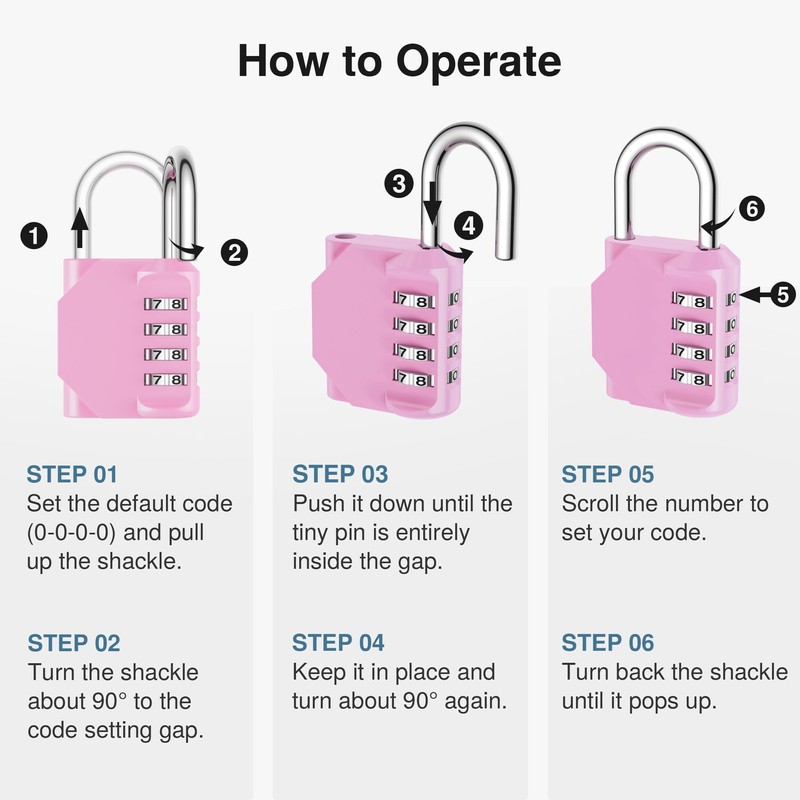 How to Operate

1
2
7 8
7 8
7 8
7 8

3
4
7 8 0
7 8 0
7 8 0
7 8 0

6
5
7 8 0
7 8 0
7 8 0
7 8 0

STEP 01
Set the default code (0-0-0-0) and pull up the shackle.

STEP 02
Turn the shackle about 90° to the code setting gap.

STEP 03
Push it down until the tiny pin is entirely inside the gap.

STEP 04
Keep it in place and turn about 90° again.

STEP 05
Scroll the number to set your code.

STEP 06
Turn back the shackle until it pops up.