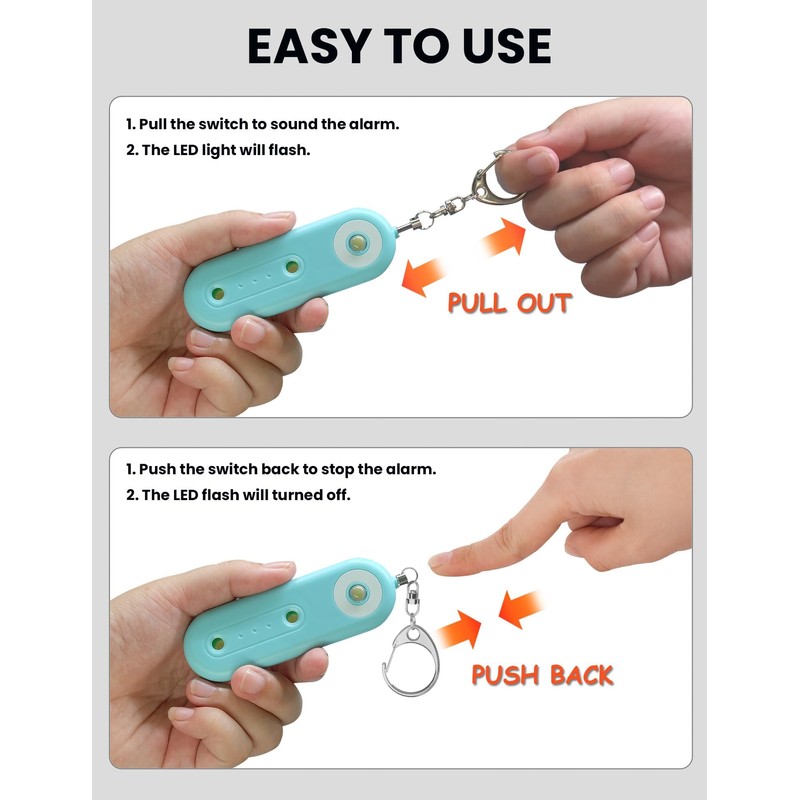 EASY TO USE

1. Pull the switch to sound the alarm.
2. The LED light will flash.

PULL OUT

1. Push the switch back to stop the alarm.
2. The LED flash will turned off.

PUSH BACK