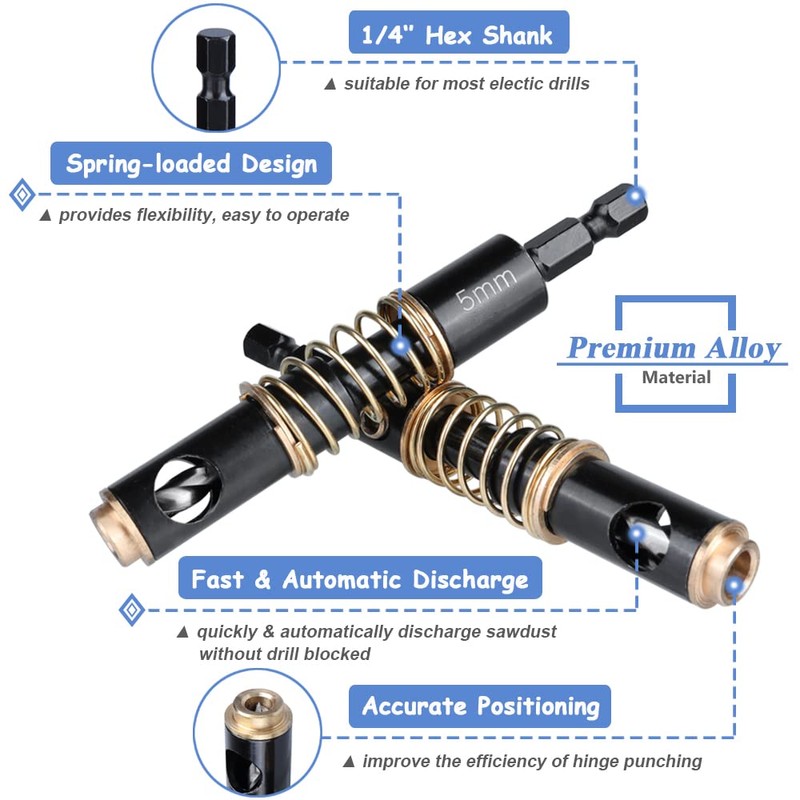 1/4" Hex Shank

▲ suitable for most electic drills

Spring-loaded Design

▲ provides flexibility, easy to operate

5mm

Premium Alloy
Material

Fast & Automatic Discharge

▲ quickly & automatically discharge sawdust without drill blocked

Accurate Positioning

▲ improve the efficiency of hinge punching