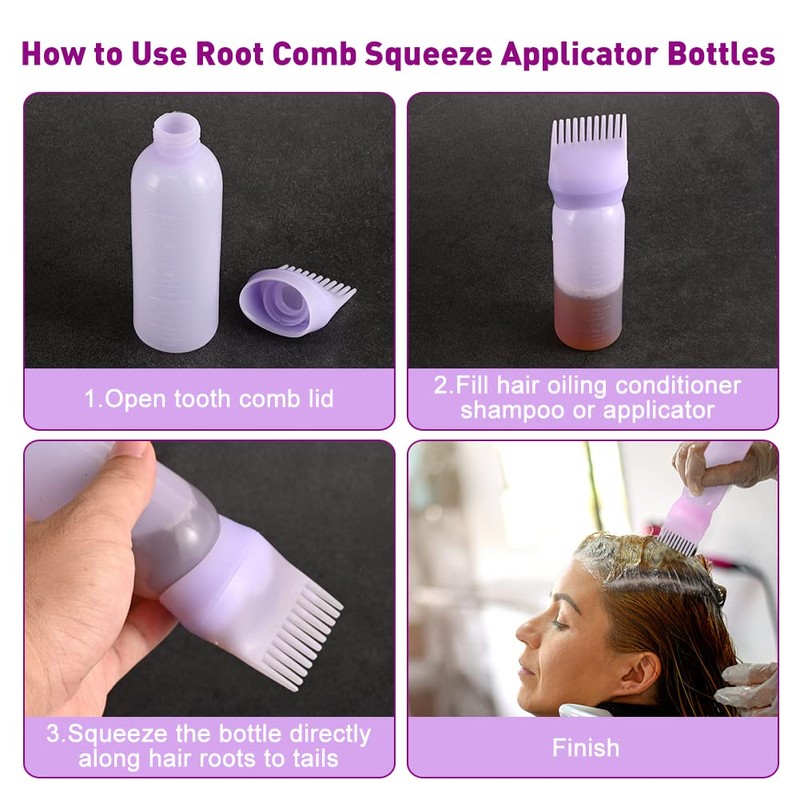 How to Use Root Comb Squeeze Applicator Bottles

1.Open tooth comb lid

2.Fill hair oiling conditioner shampoo or applicator

3.Squeeze the bottle directly along hair roots to tails

Finish